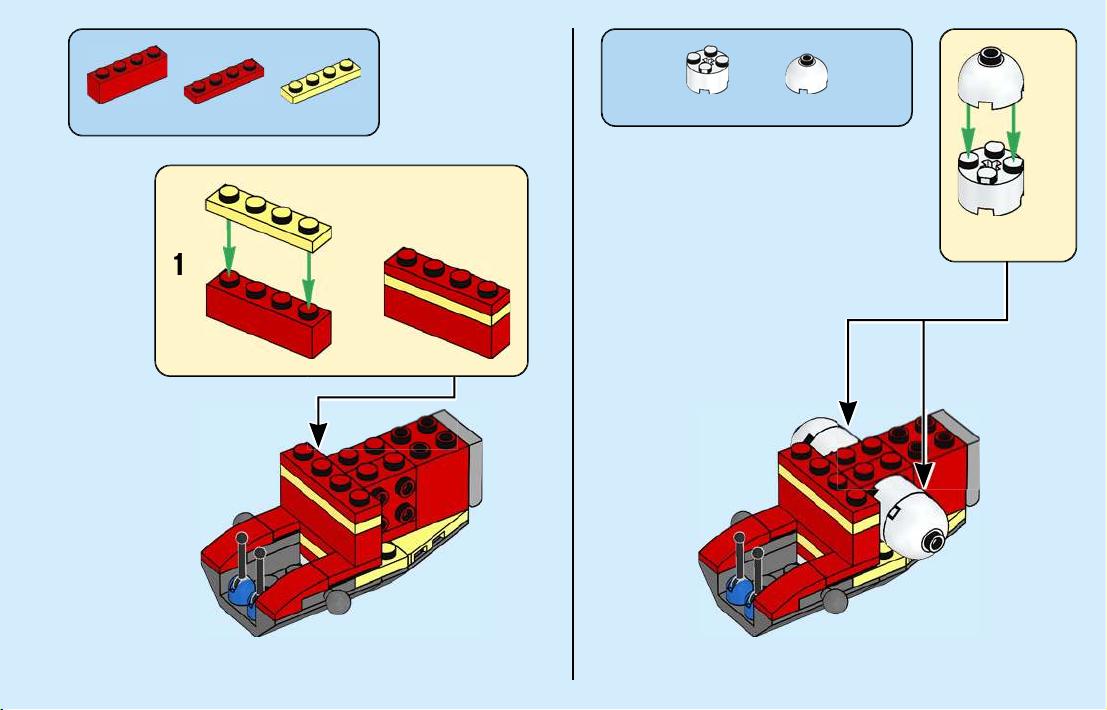 1