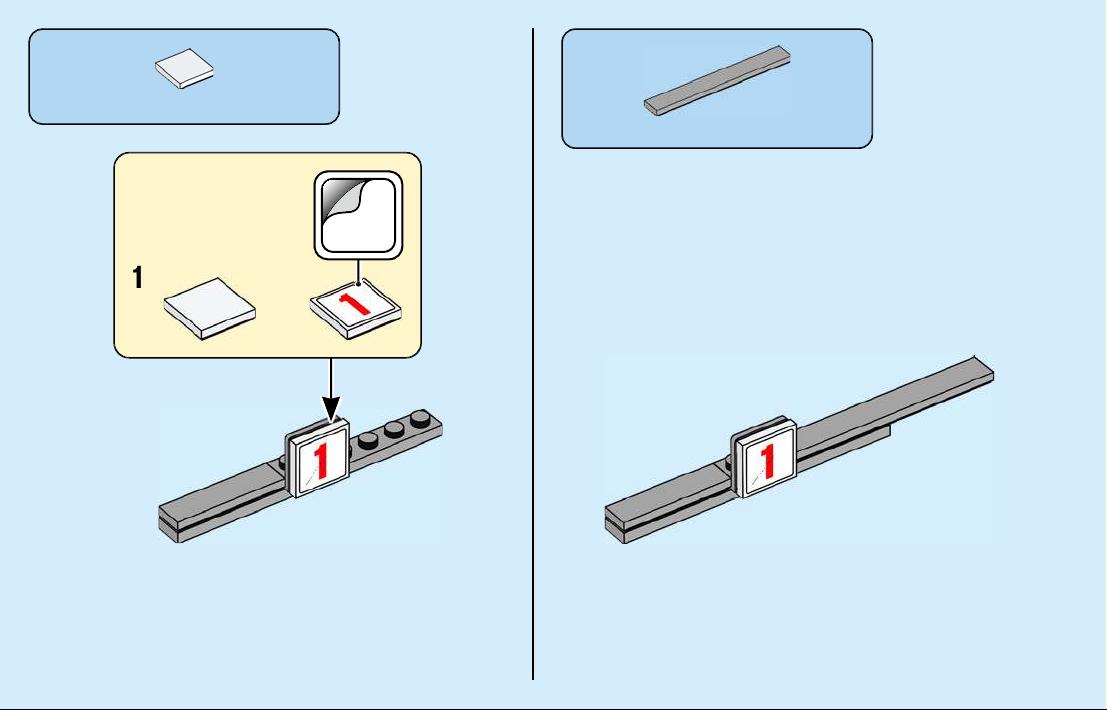 1

1

1

1