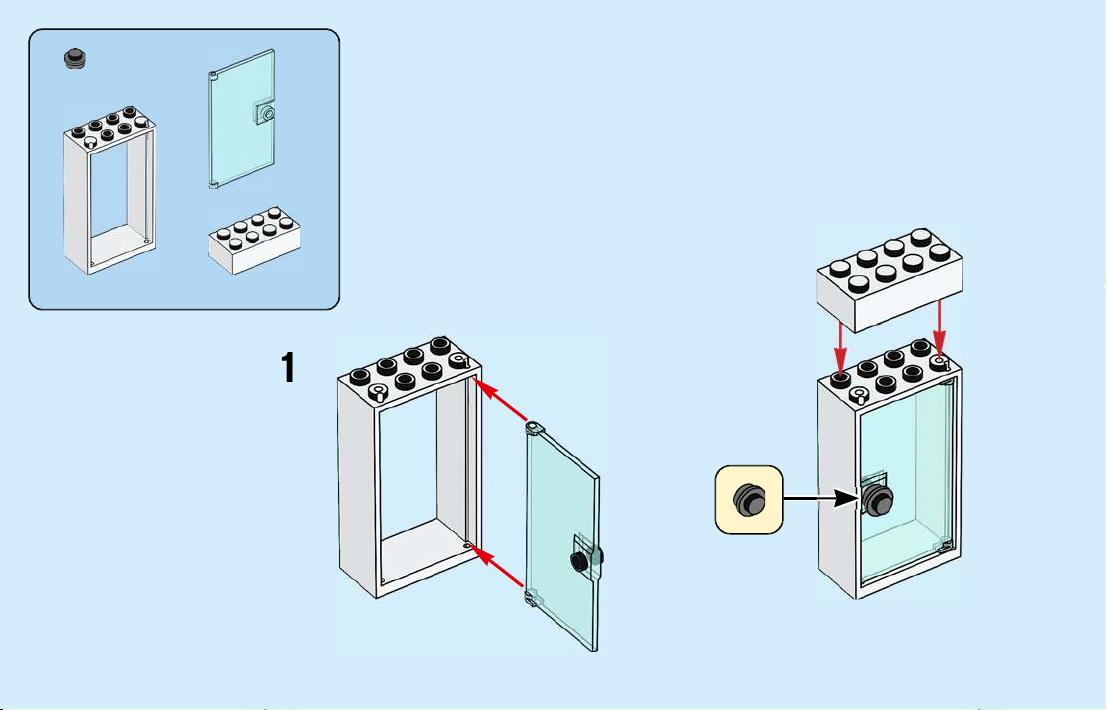 1