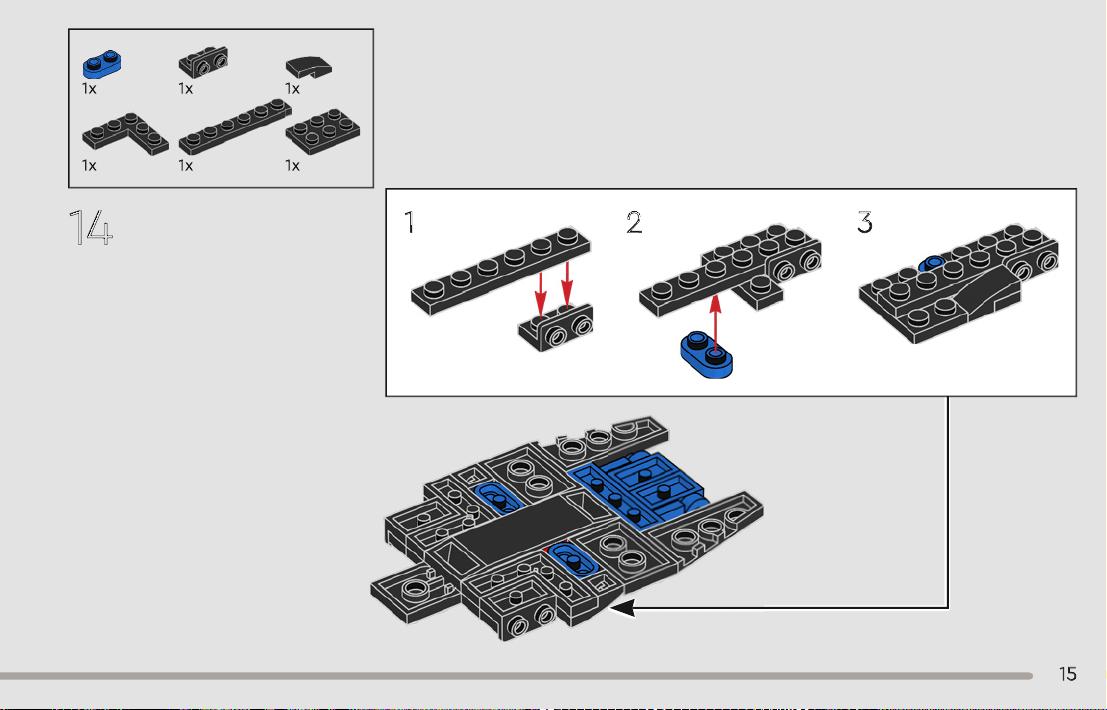 1x 1x 1x
1x 1x 1x

14

1 2 3

15