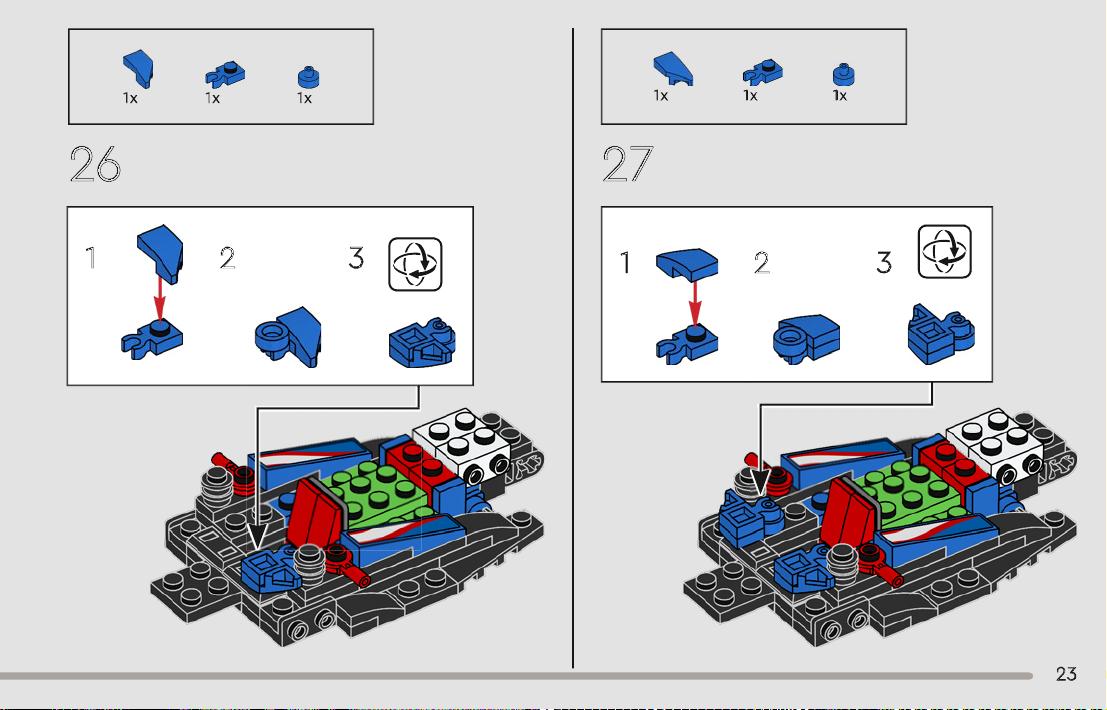 1x 1x 1x

26

1

2

3

1x 1x 1x

27

1

2

3

23