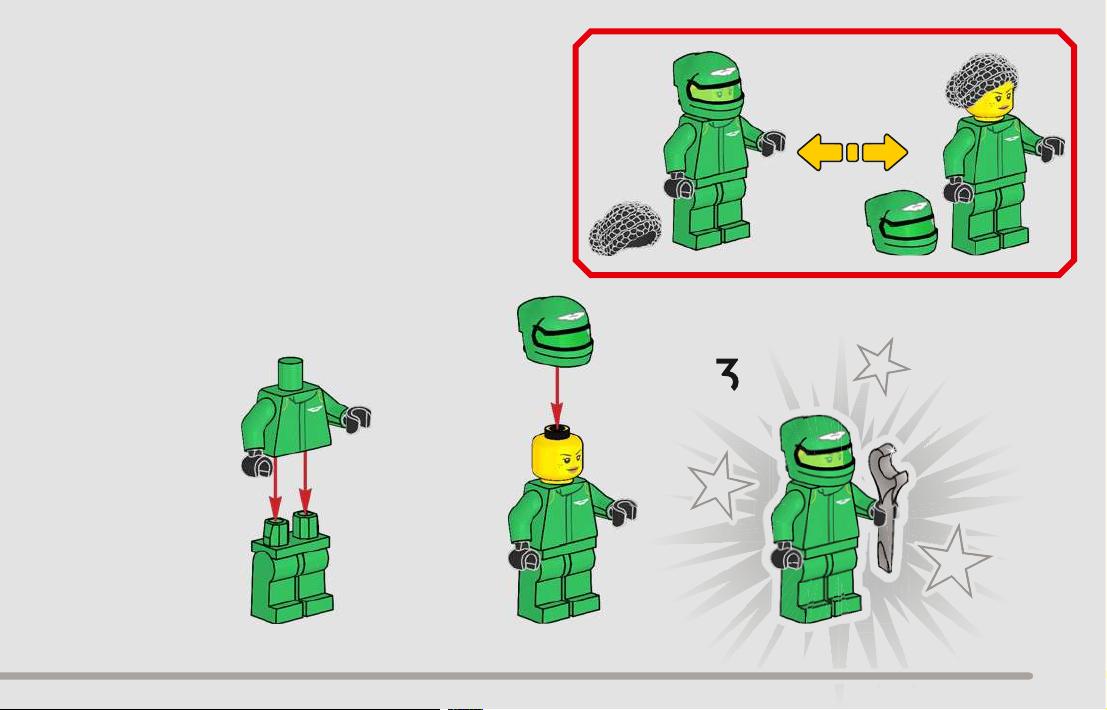 3