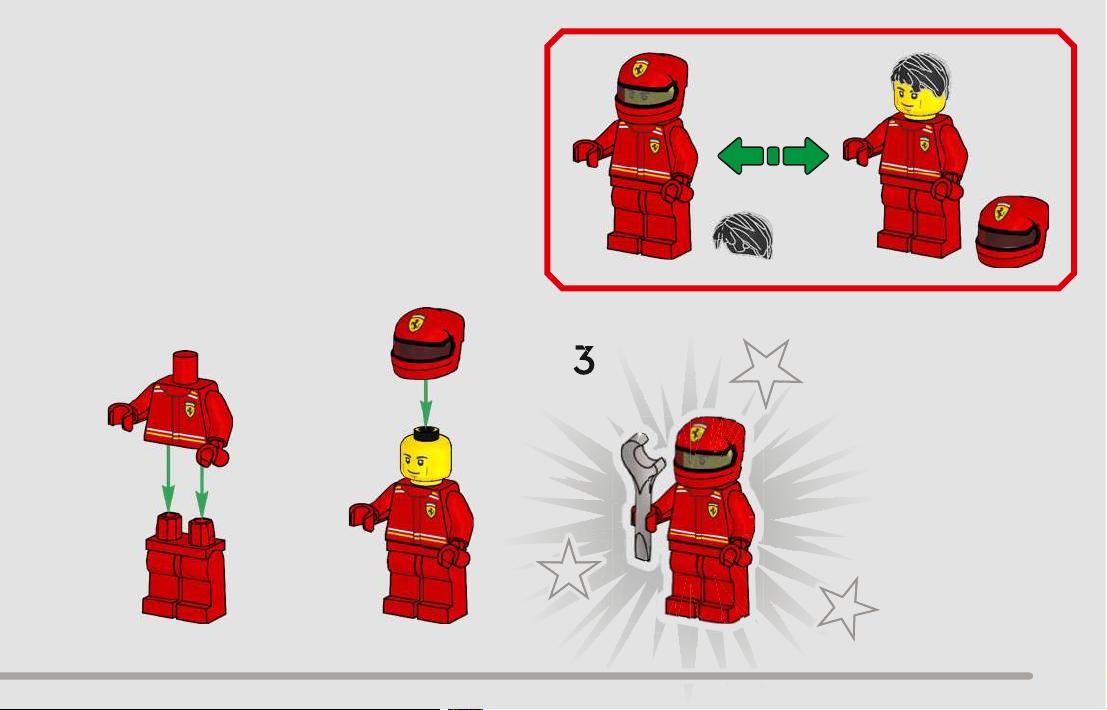 3