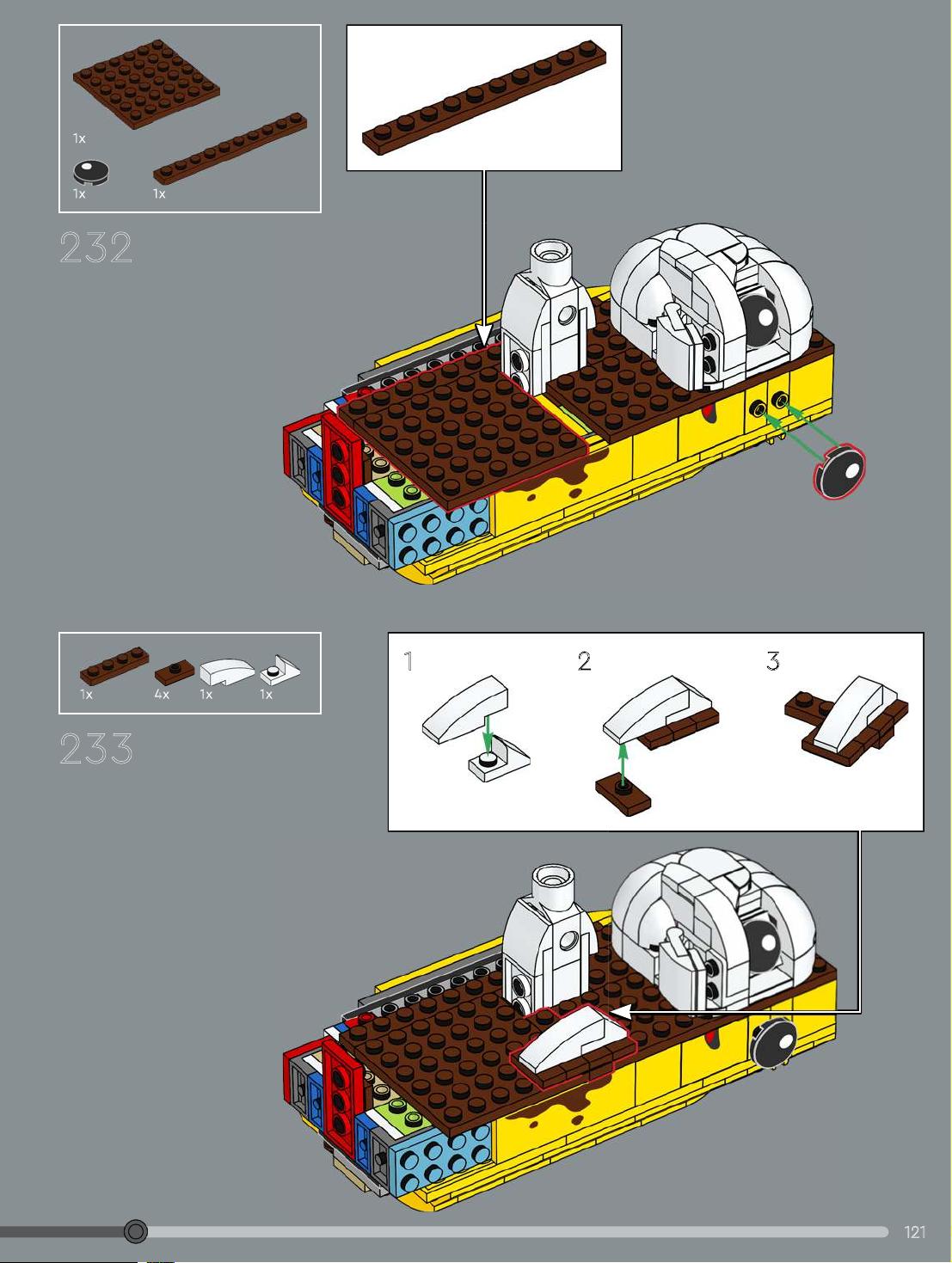 1x

1x 1x

232

1x 4x 1x 1x

233

1

2

3

121