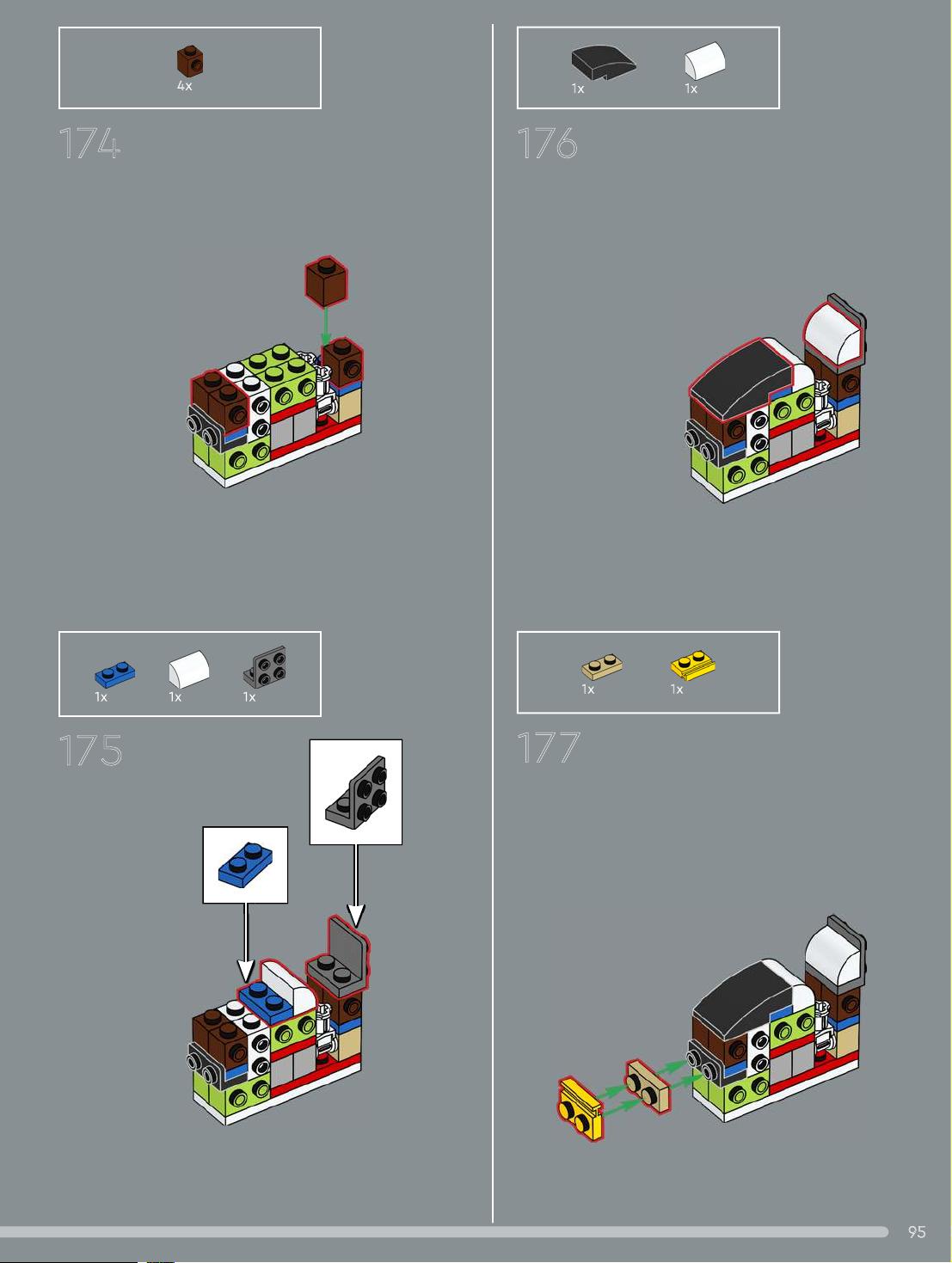 4x

174

1x 1x 1x

175

1x 1x

176

1x 1x

177

95