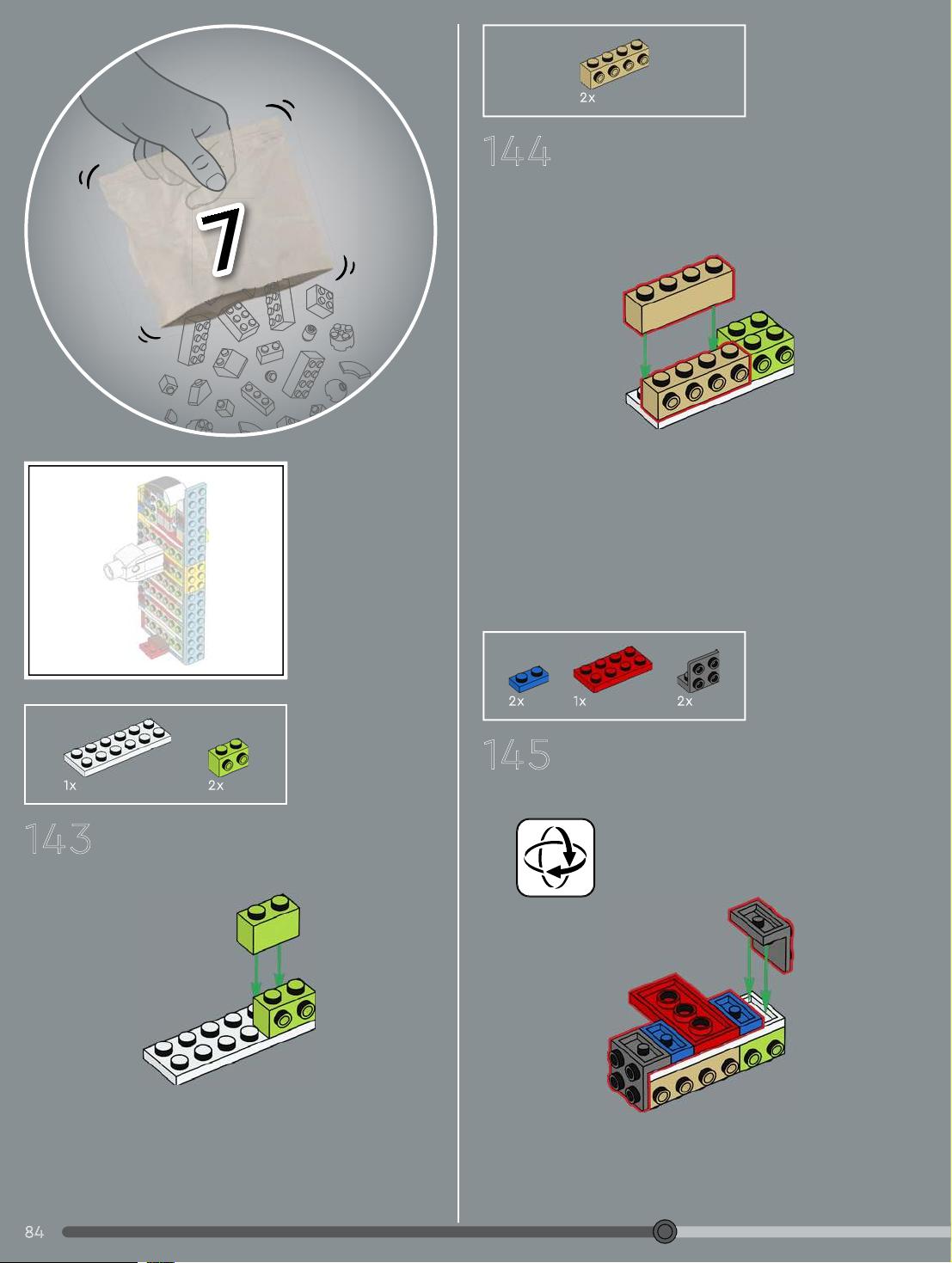 7

1x

2x

143

2x

144

2x

1x

2x

145

84