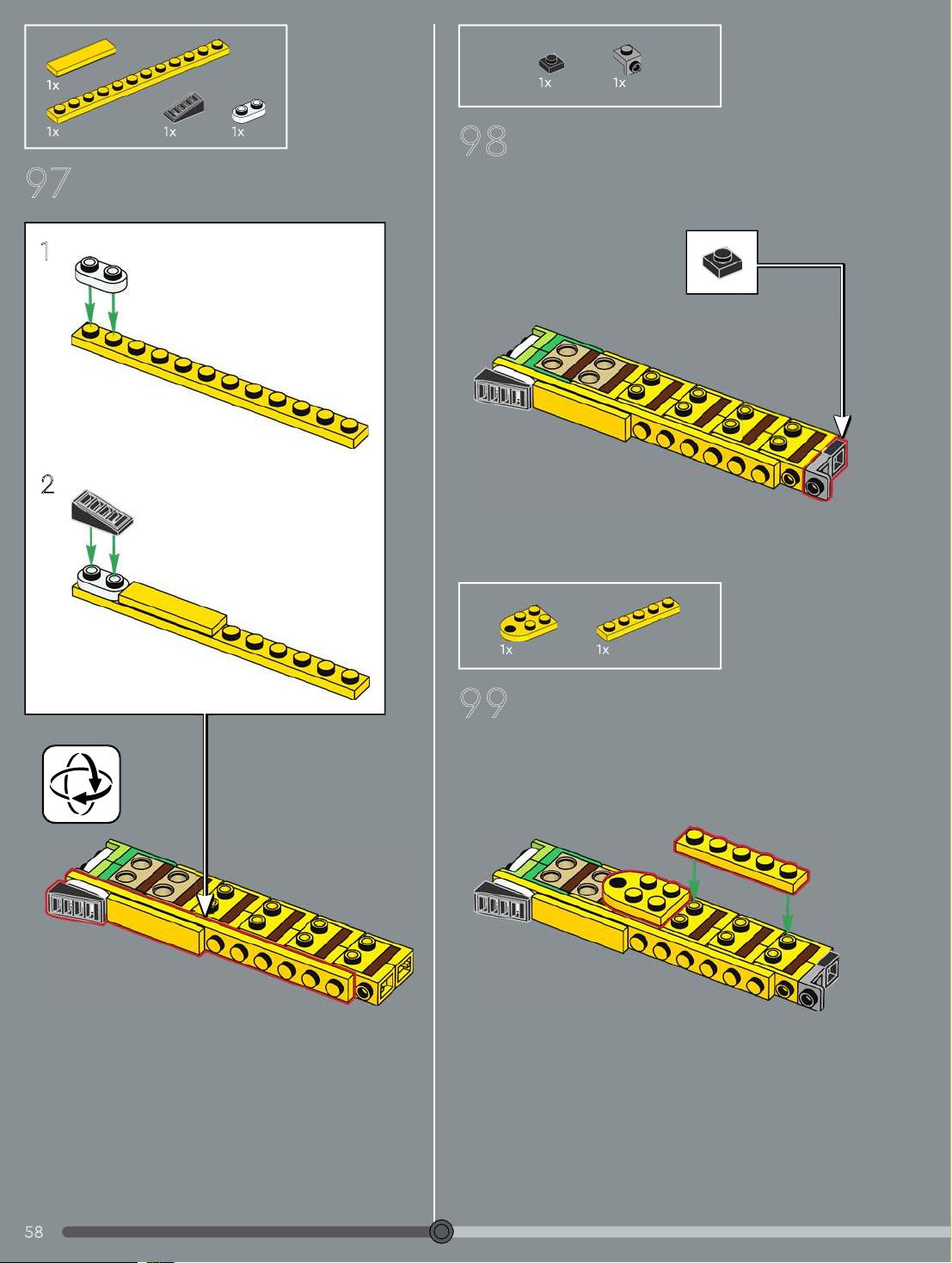 1x
1x 1x 1x

97

1

2

1x 1x

98

1x 1x

99

58