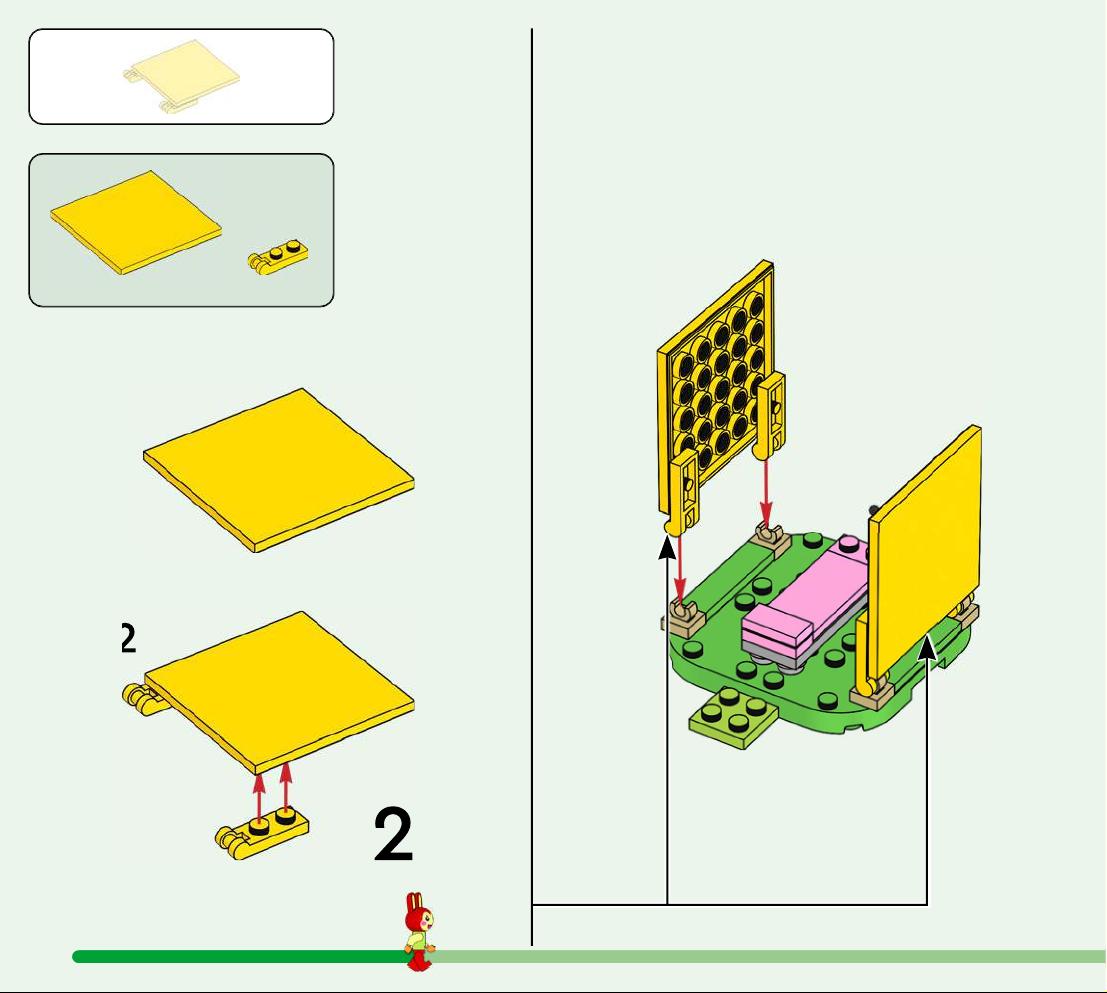 2

2