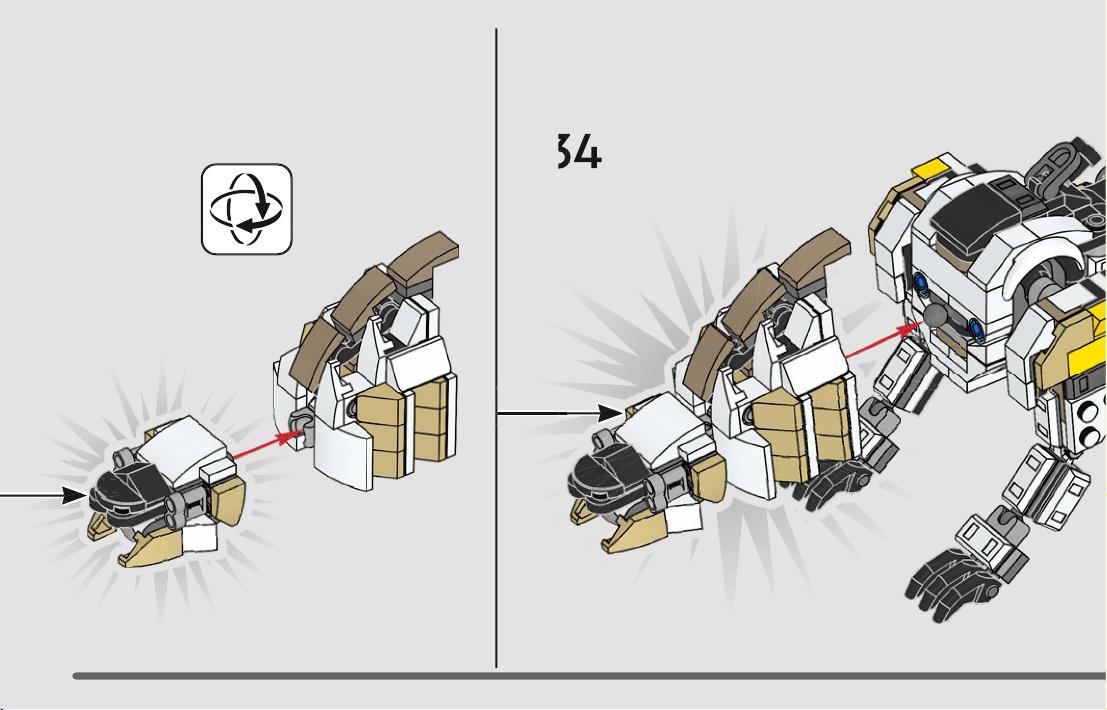 34