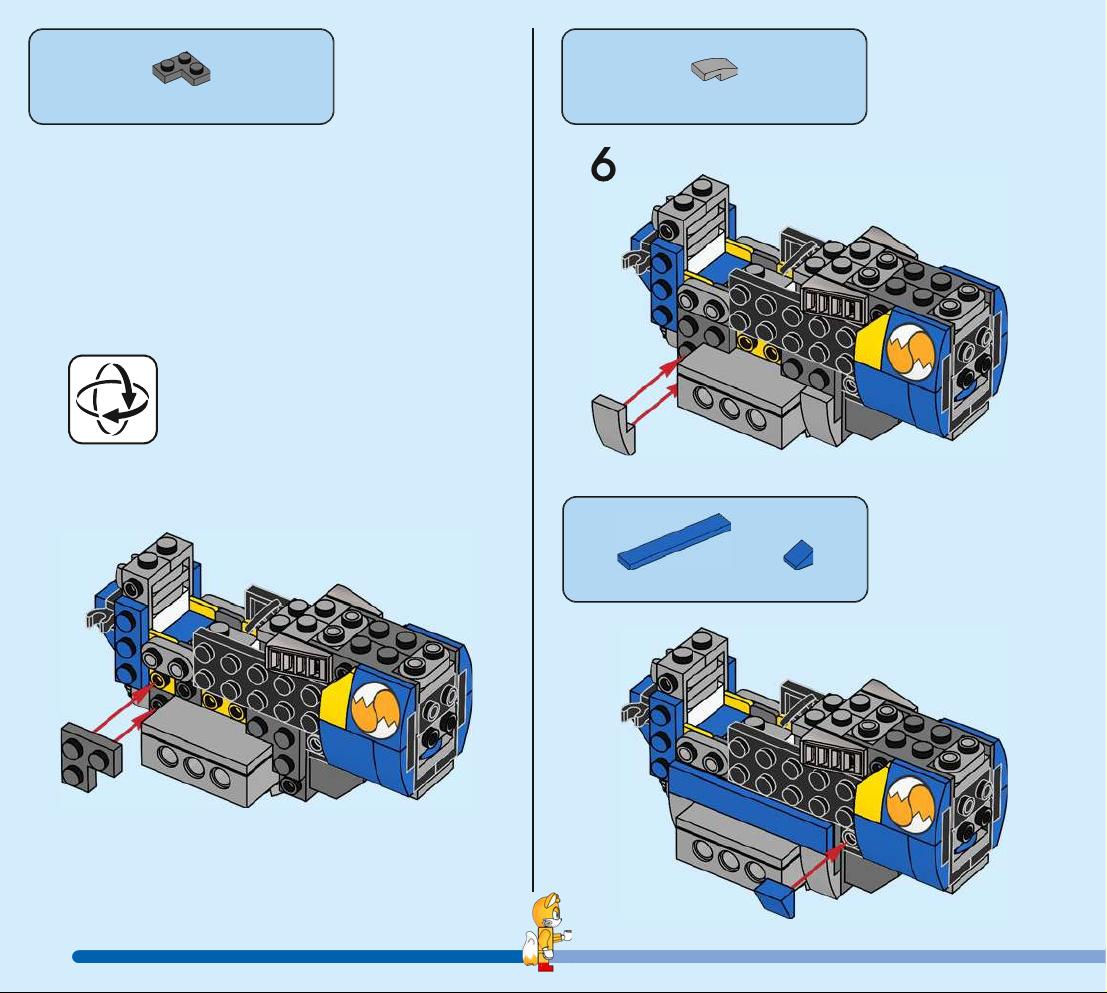 6