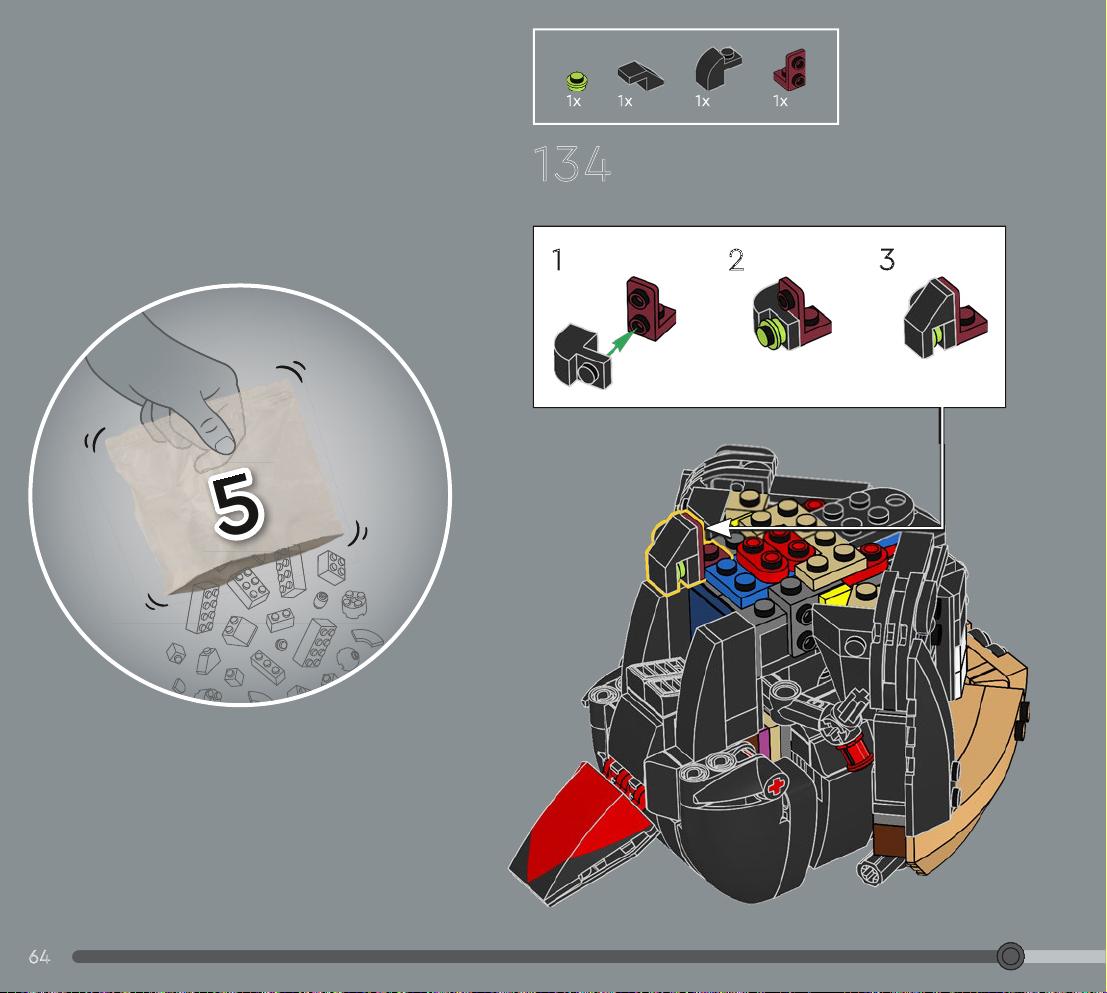 1x 1x 1x 1x

134

1 2 3

5

64