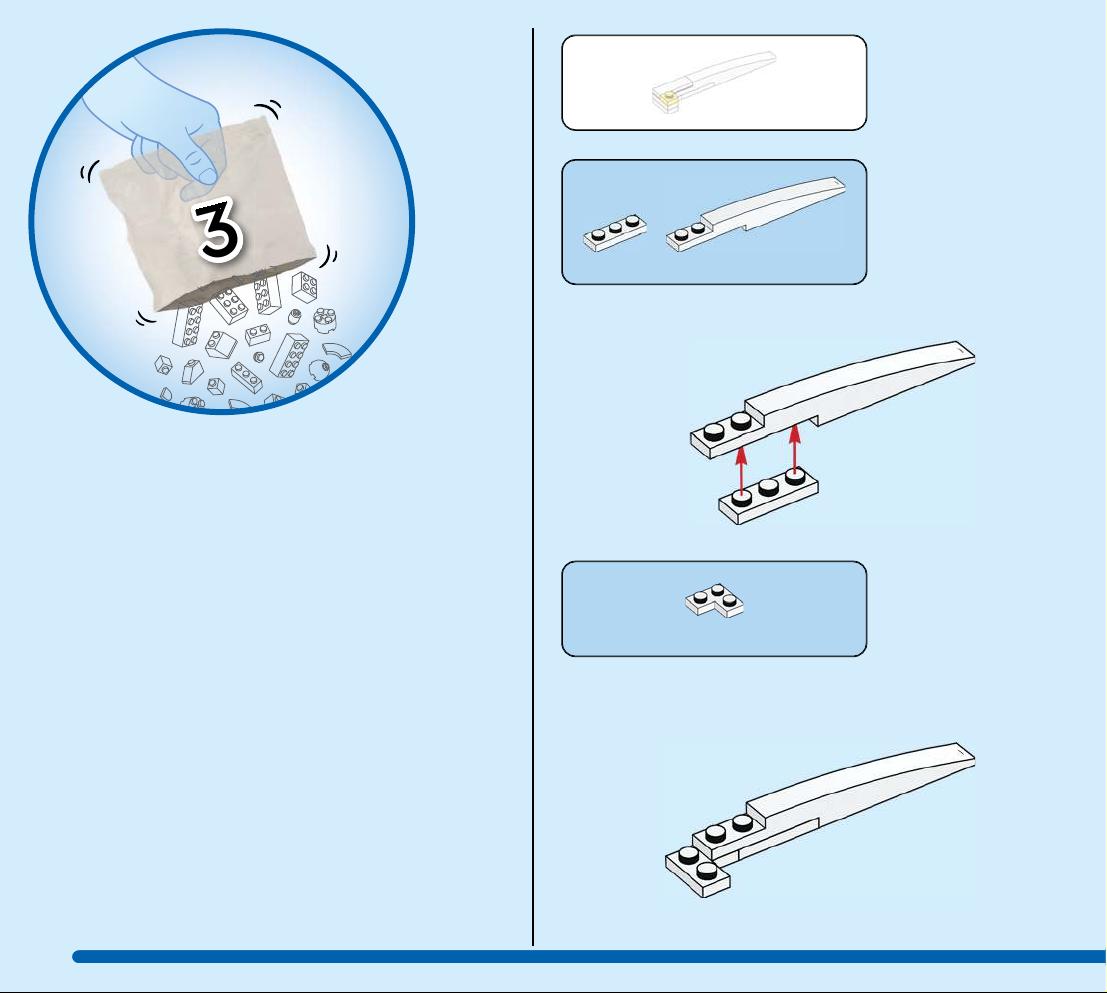 3