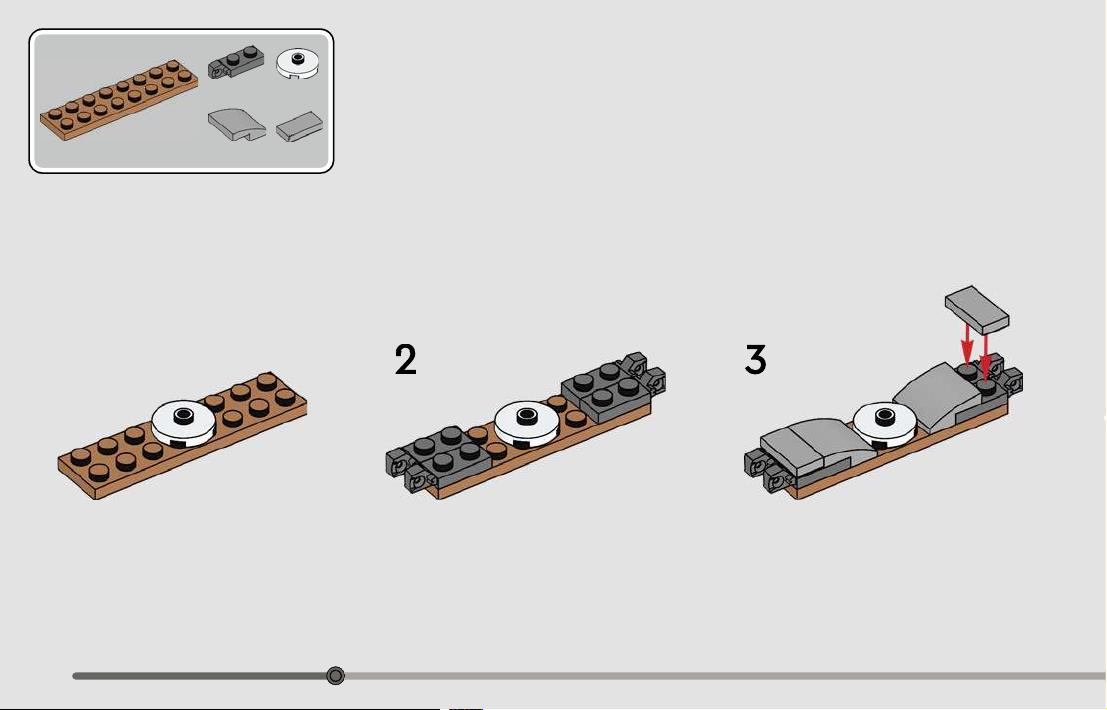 2

3