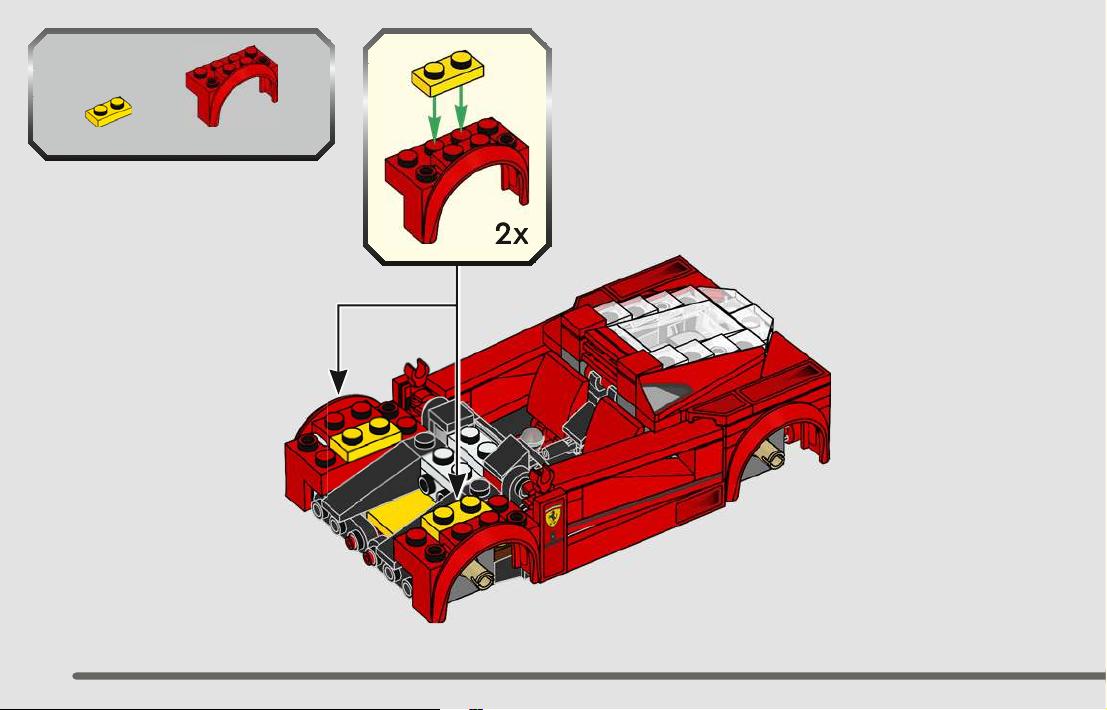 2x