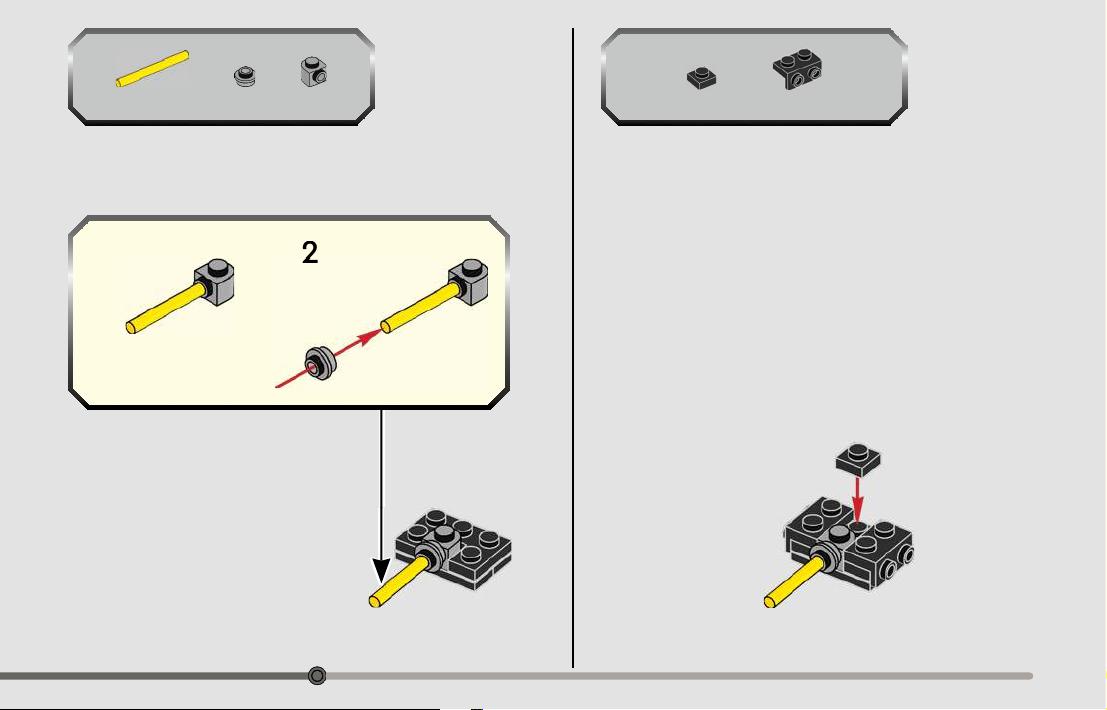 2