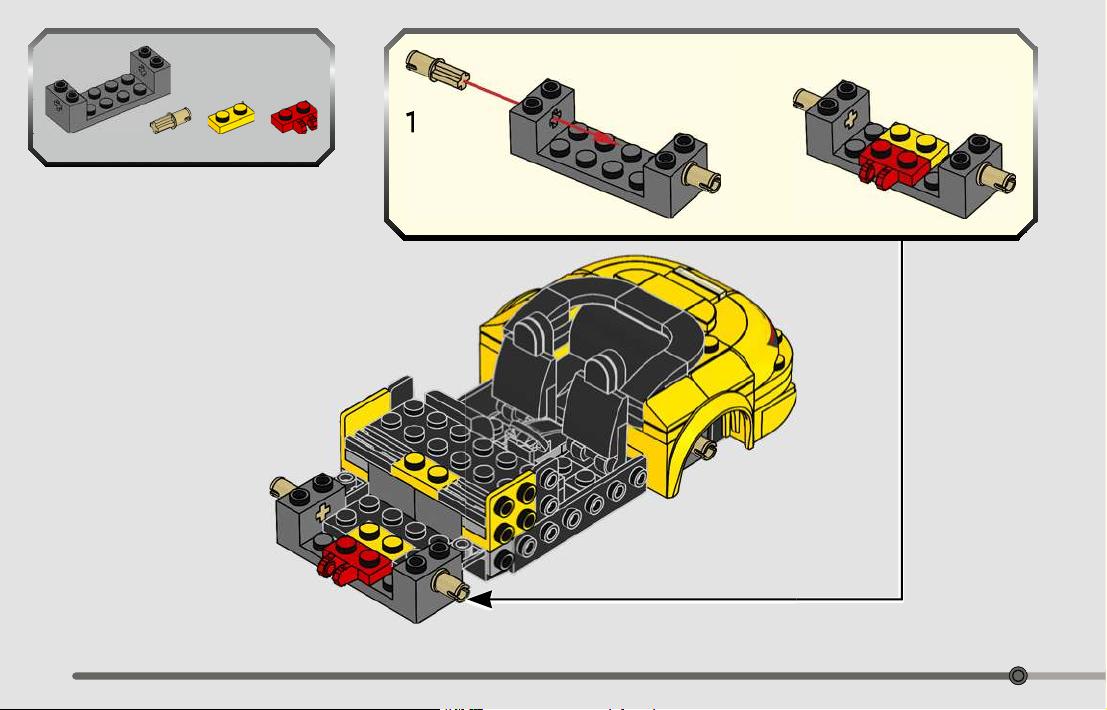 1