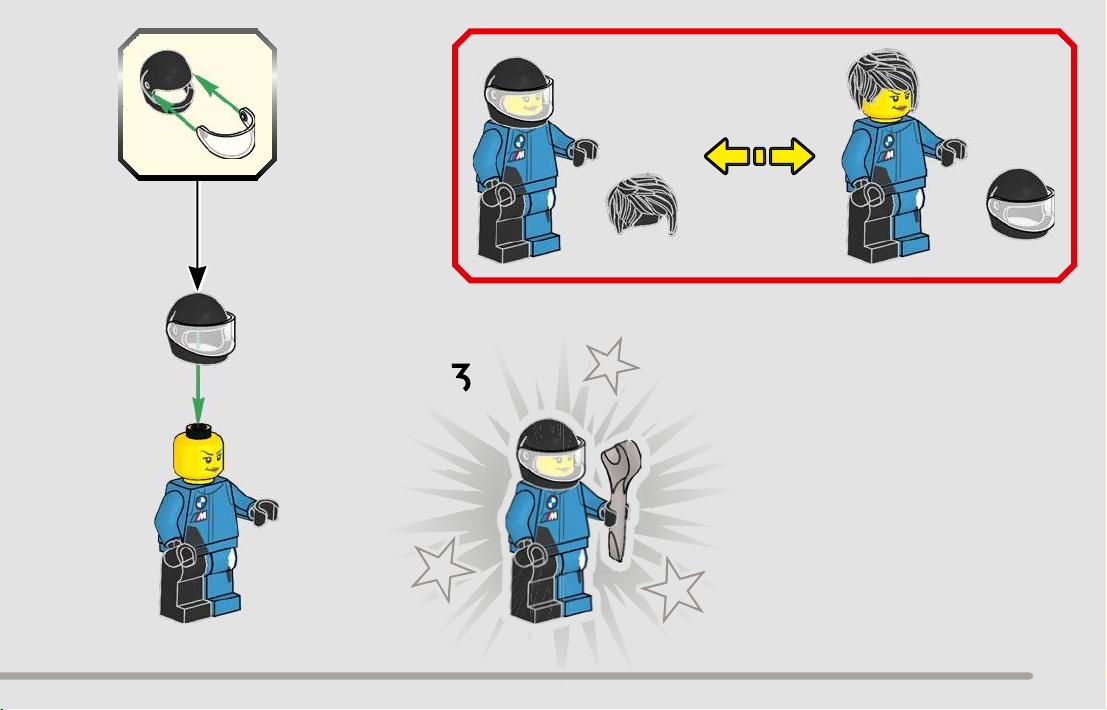 3