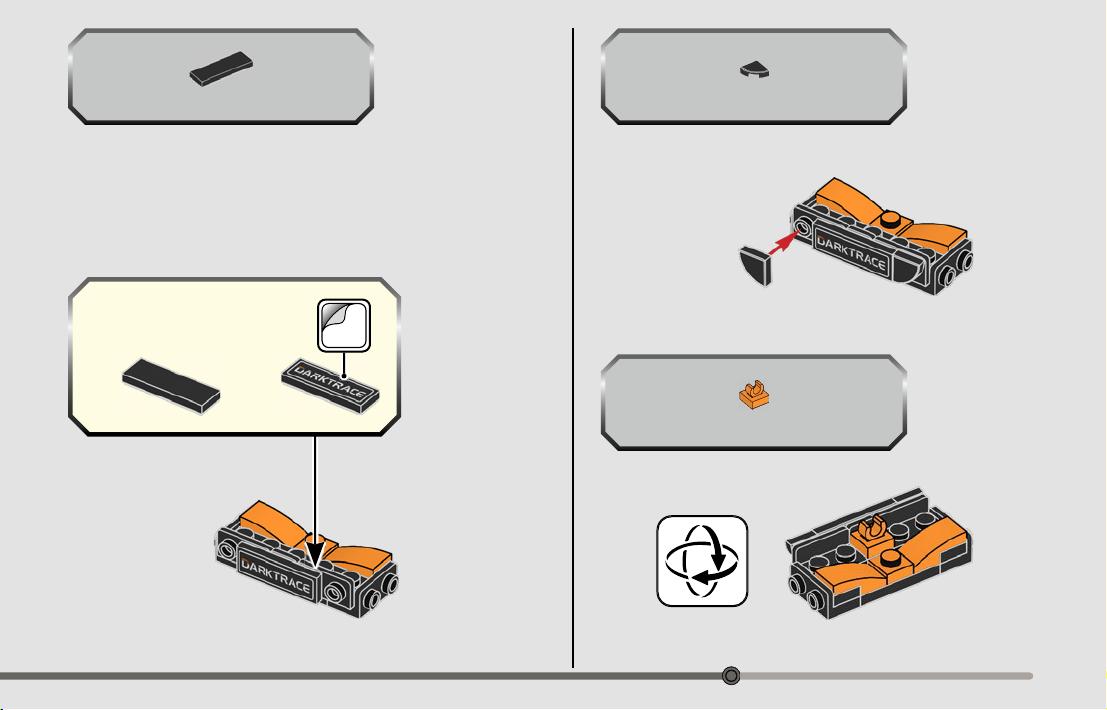 DARKTRACE

DARKTRACE

DARKTRACE