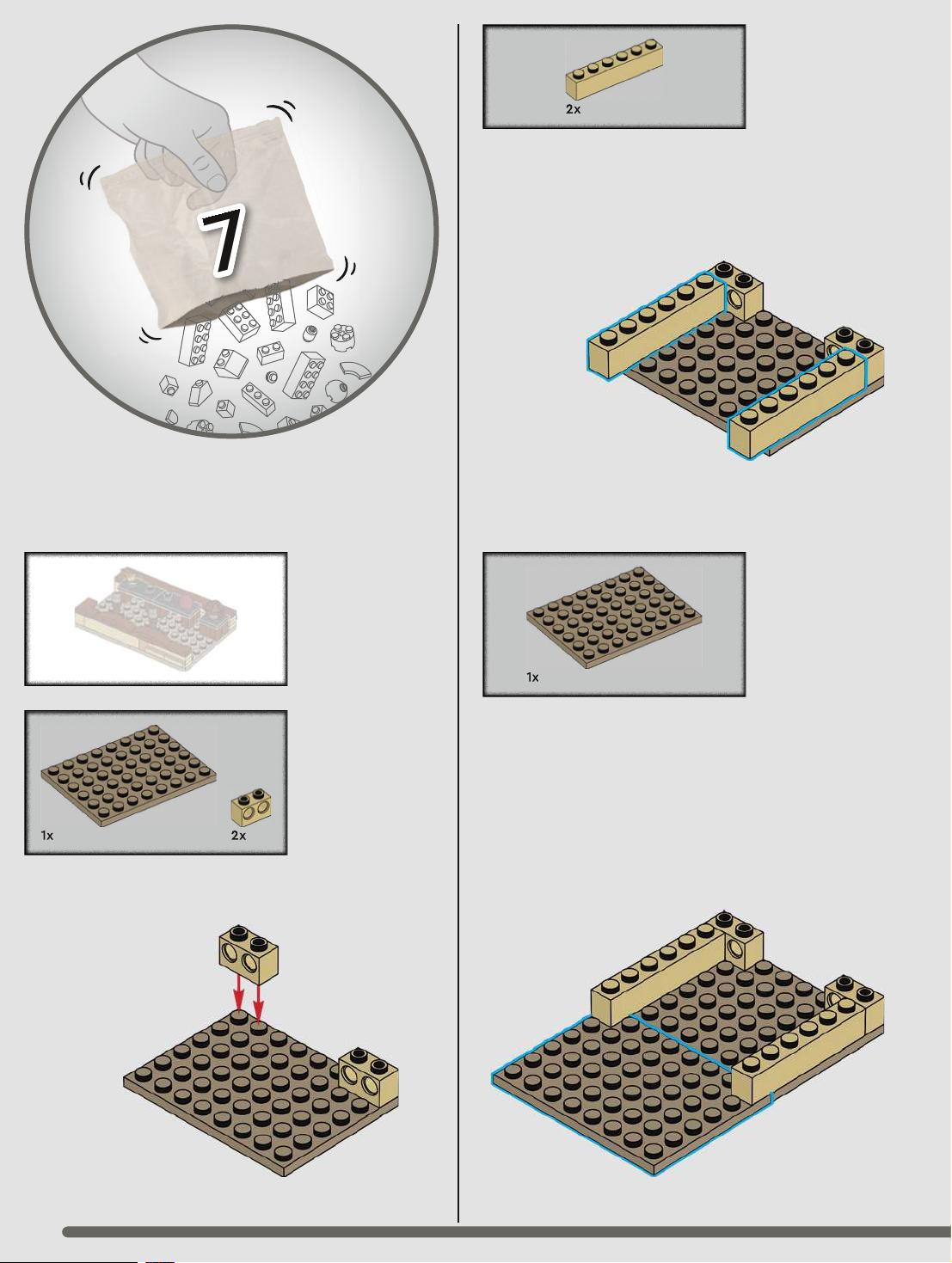 7

1x

2x

2x

1x