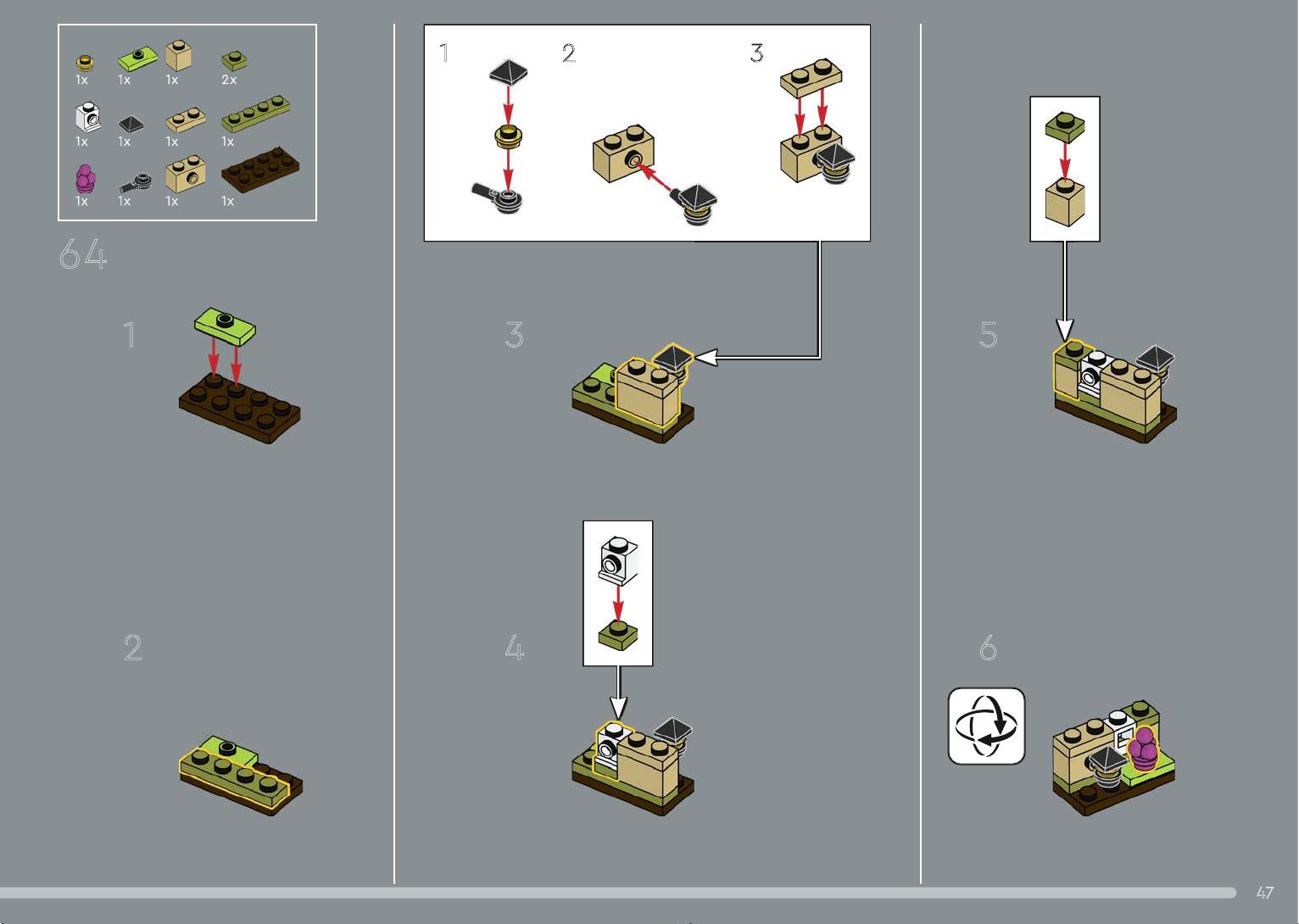 1x 1x 1x 2x

1x 1x 1x 1x

1x 1x 1x 1x

64

1

2

1 2 3

3

4

5

6

47