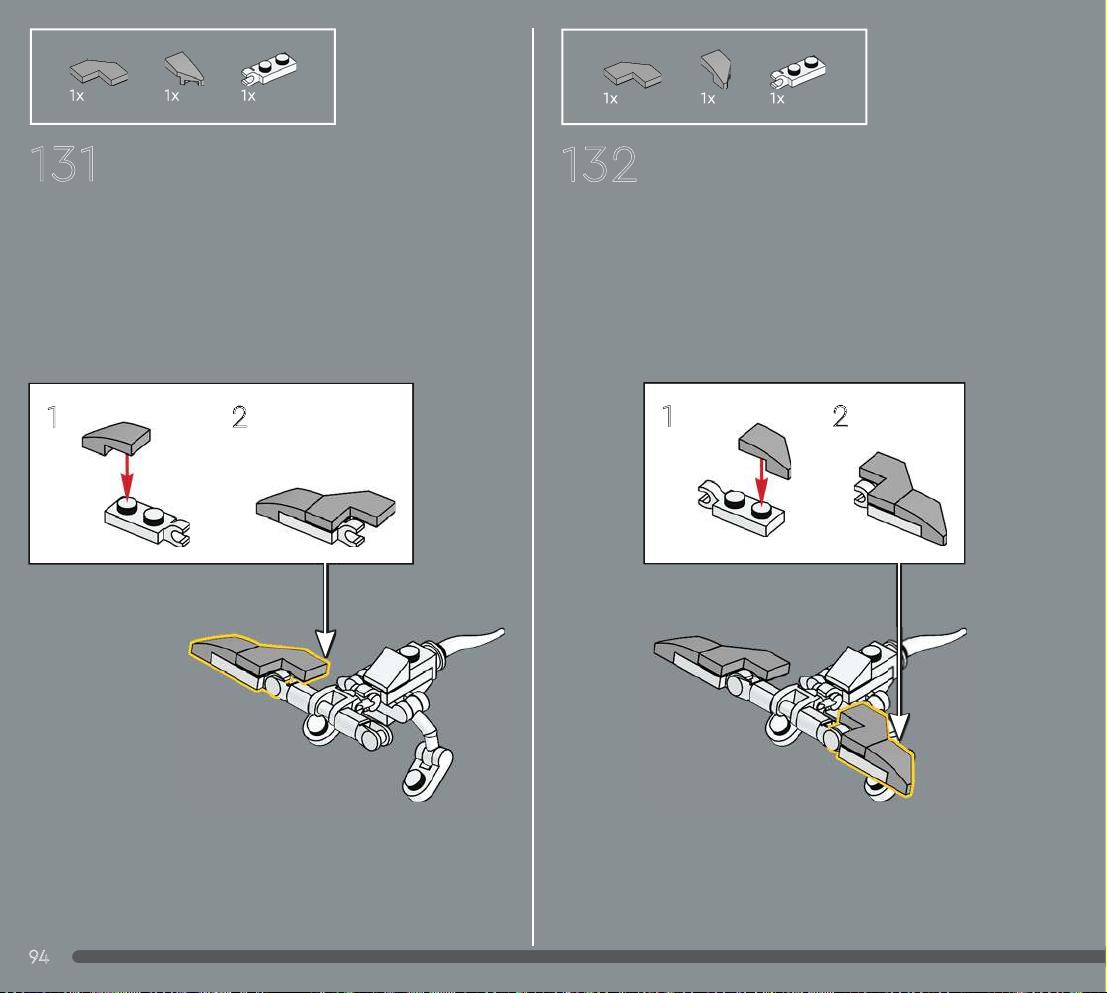 1x 1x 1x

131

1

2

1x 1x 1x

132

1

2

94