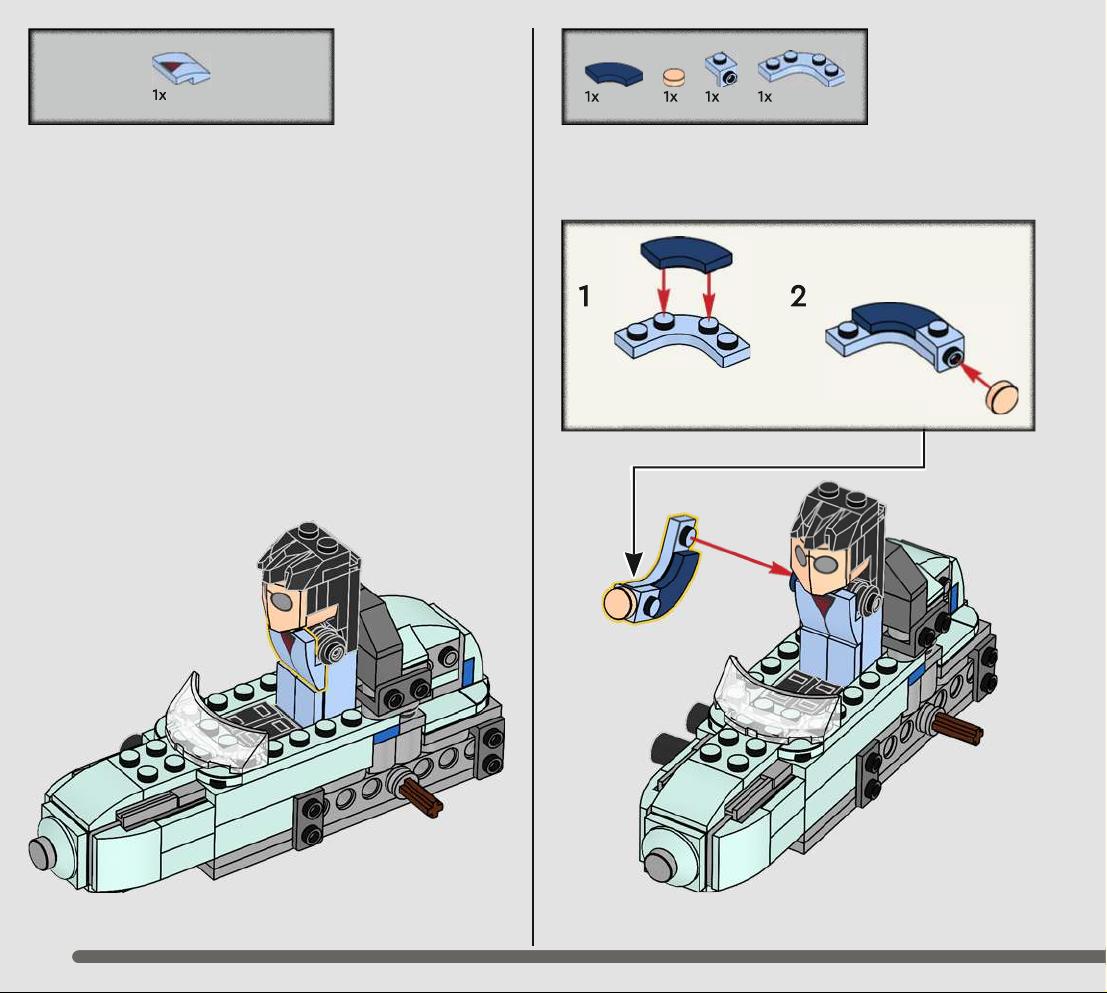 1x

1x 1x 1x 1x

1

2