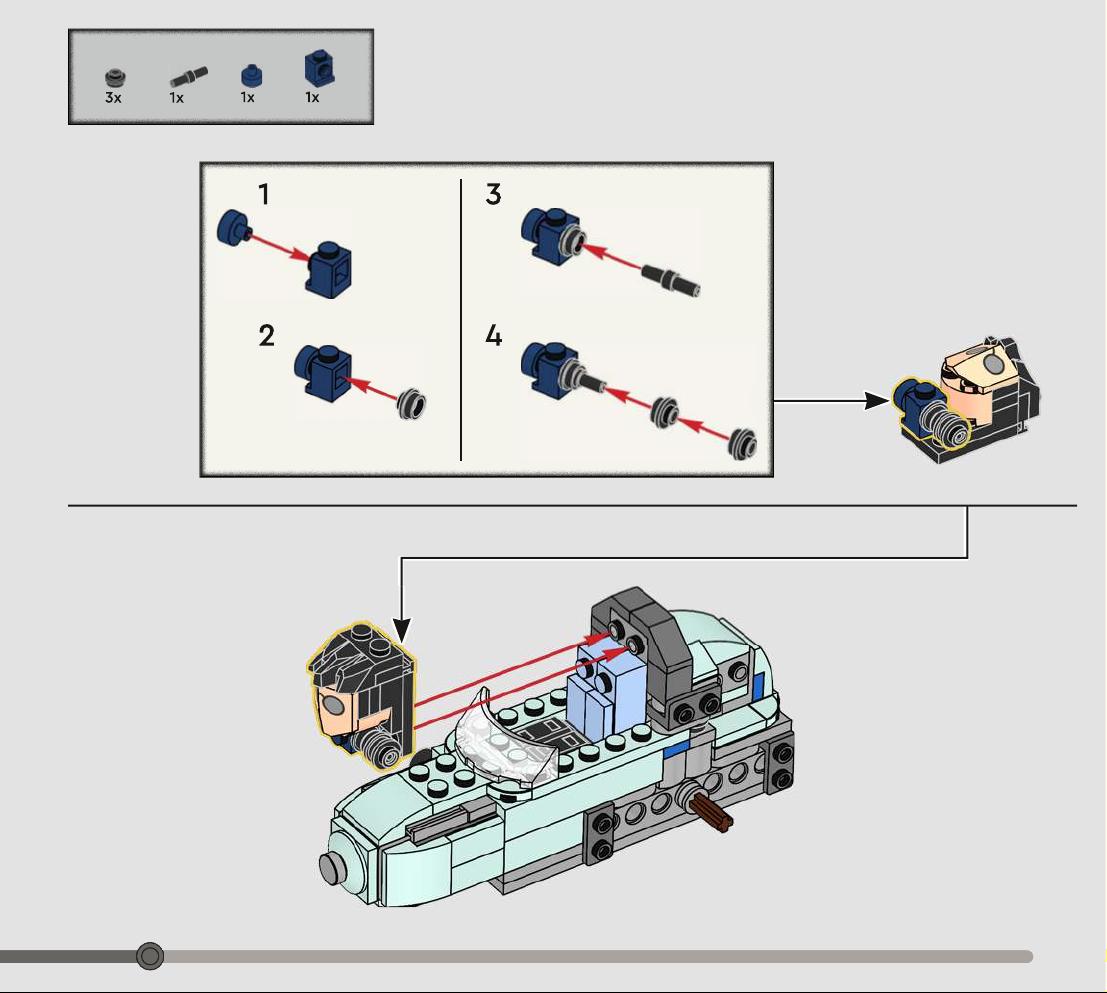 3x 1x 1x 1x

1

2

3

4