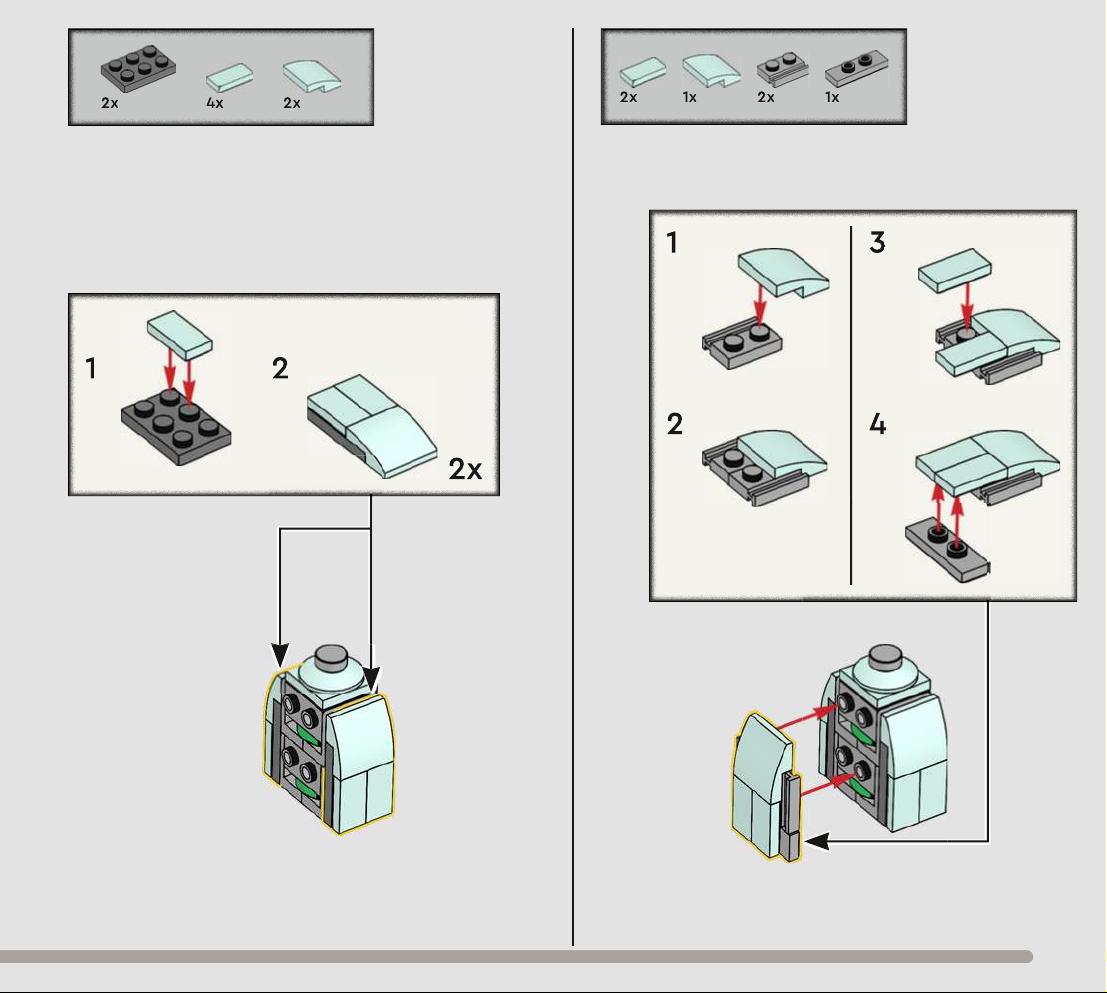 2x 4x 2x

1 2

2x

2x 1x 2x 1x

1 3

2 4