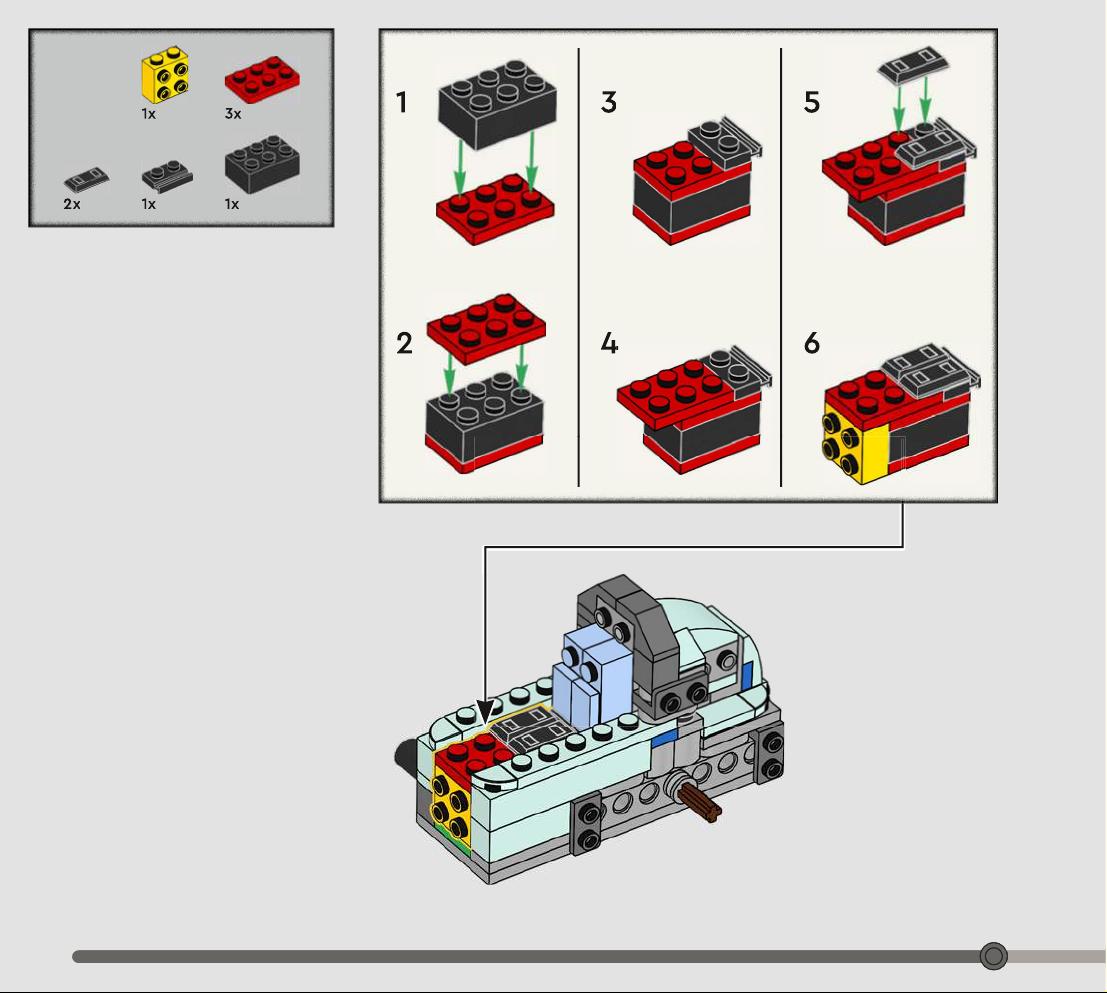 1x
3x
2x
1x
1x

1
2
3
4
5
6