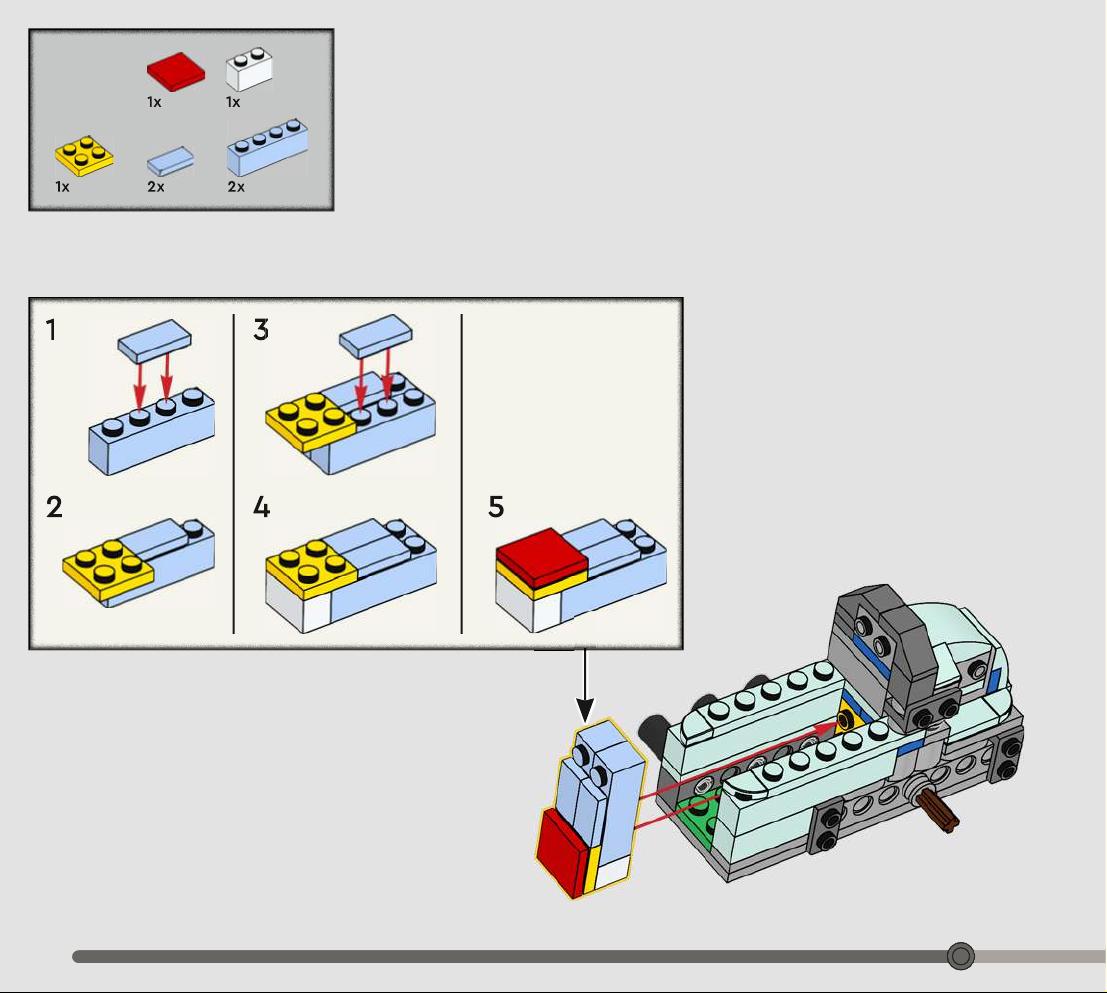 1x 1x

1x 2x 2x

1

3

2

4

5