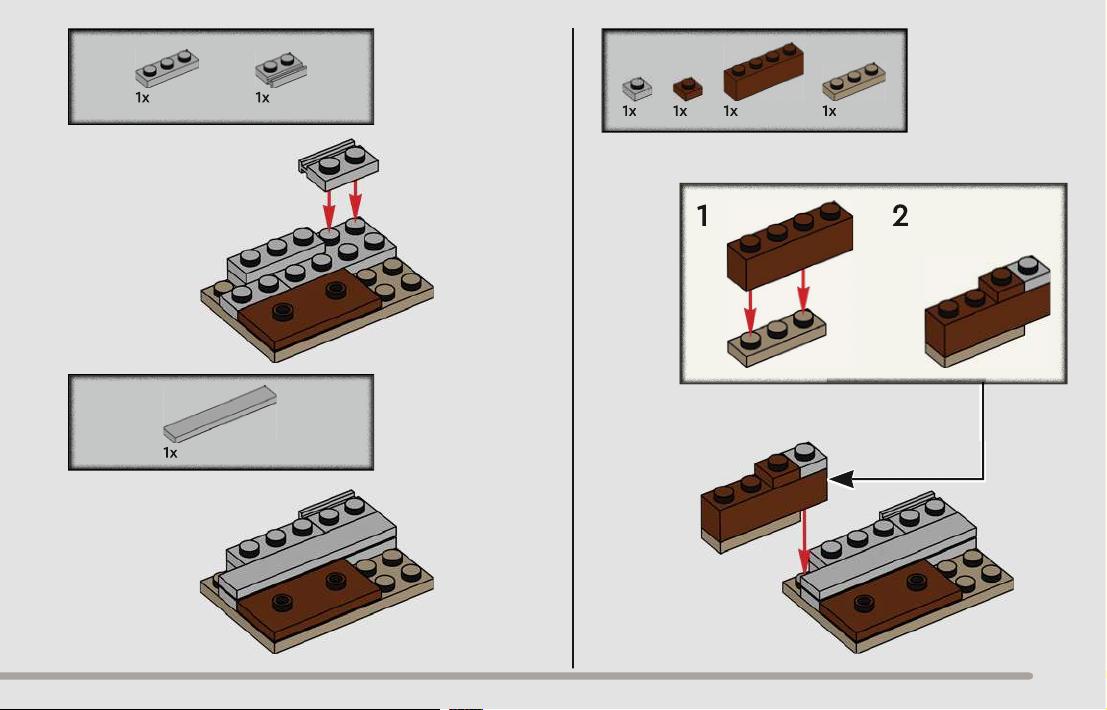 1x 1x

1x

1x 1x 1x 1x

1 2