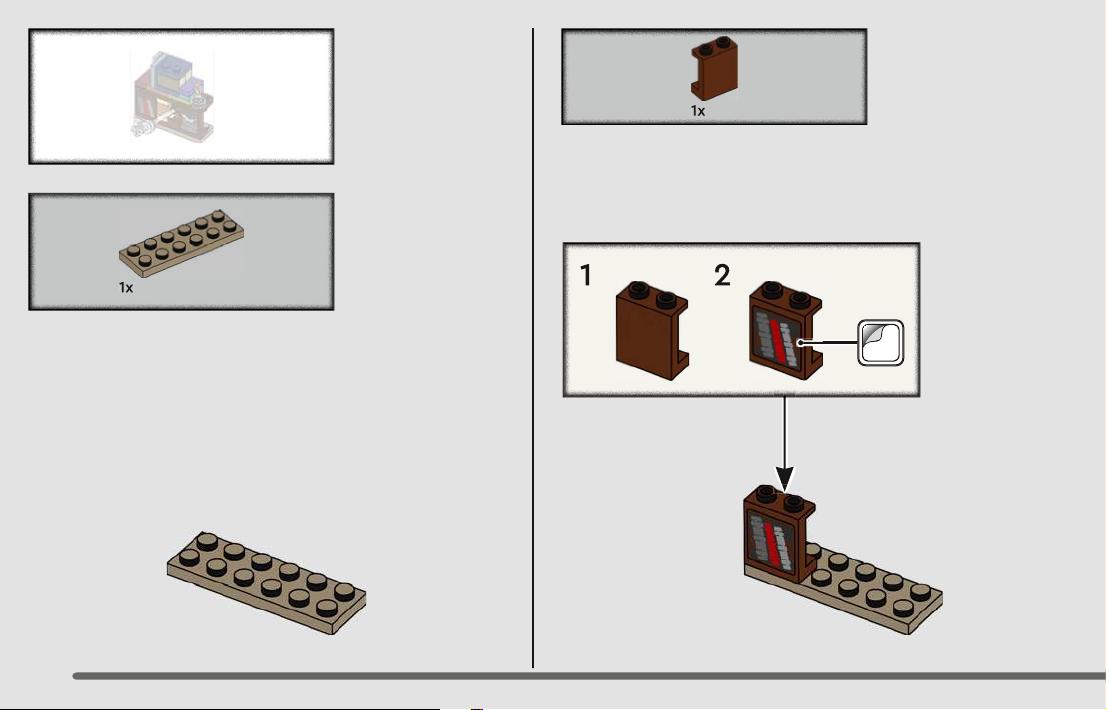 1x

1x

1

2