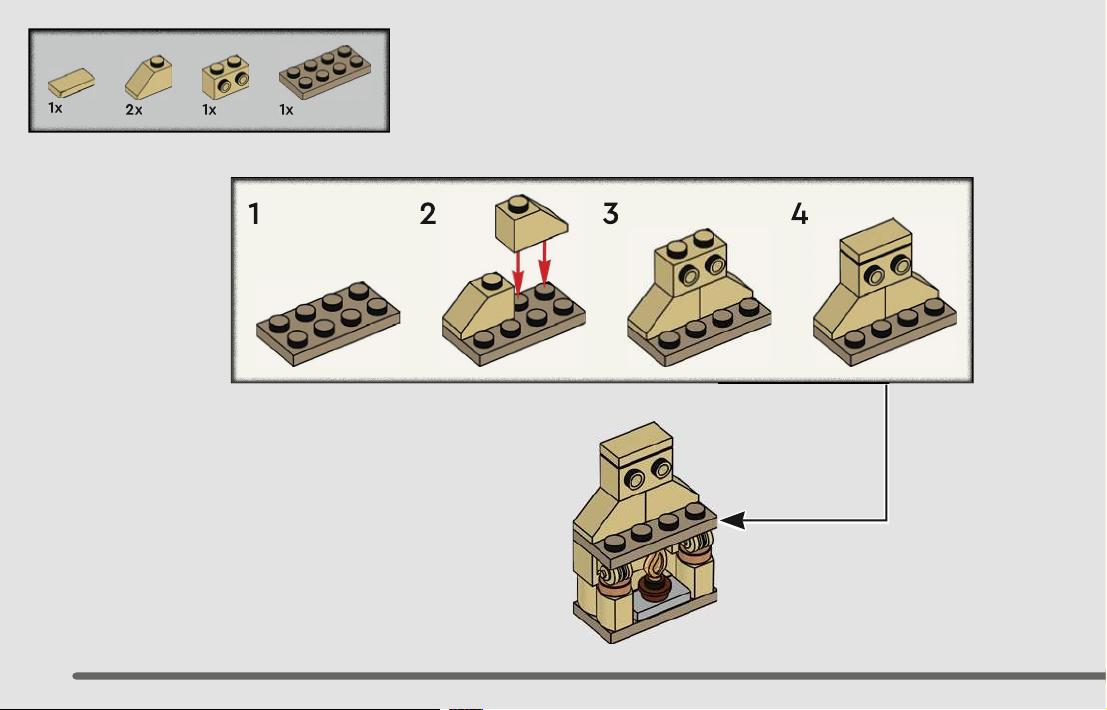 1x 2x 1x 1x

1 2 3 4