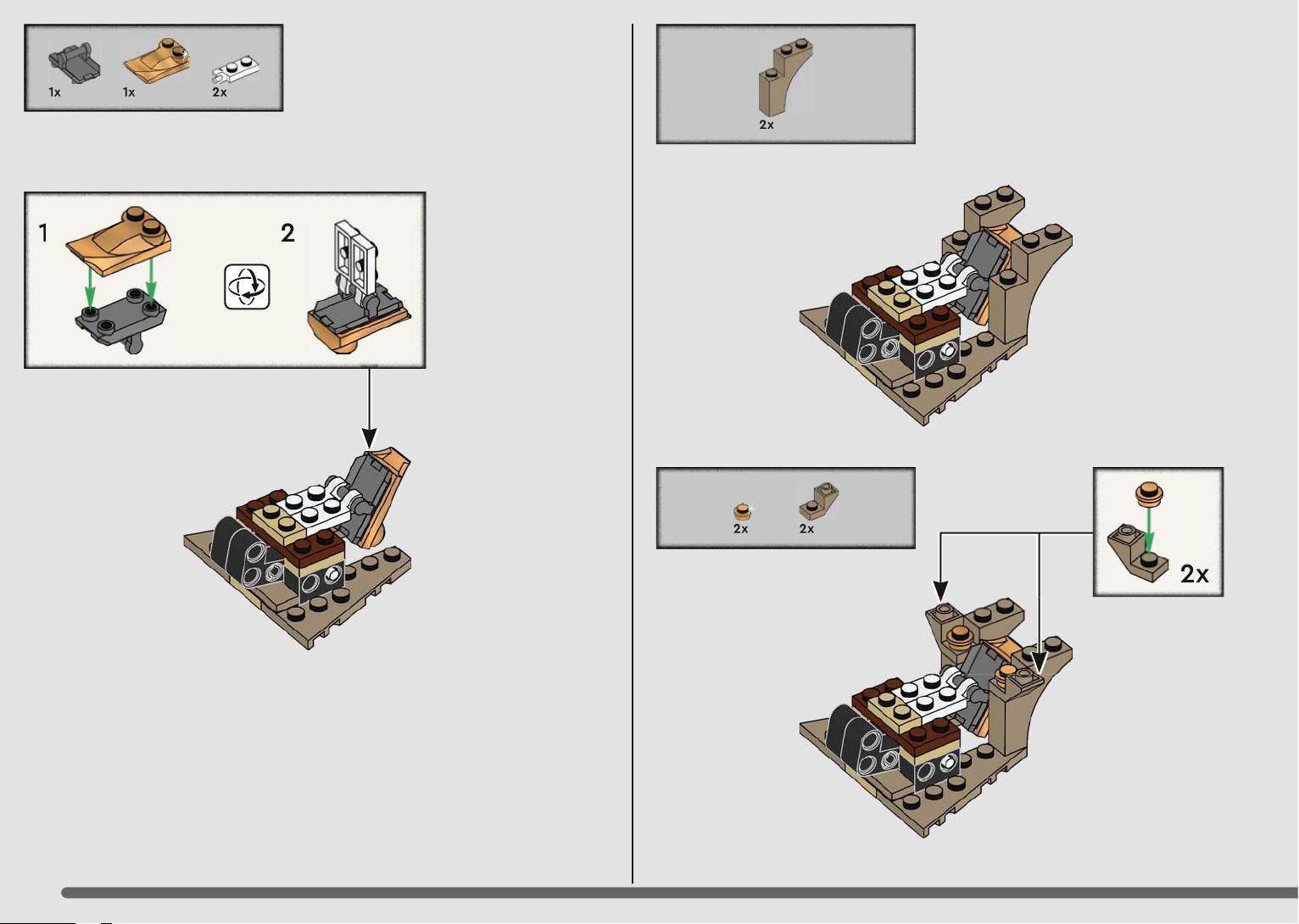 1x 1x 2x

1

2

2x

2x 2x

2x