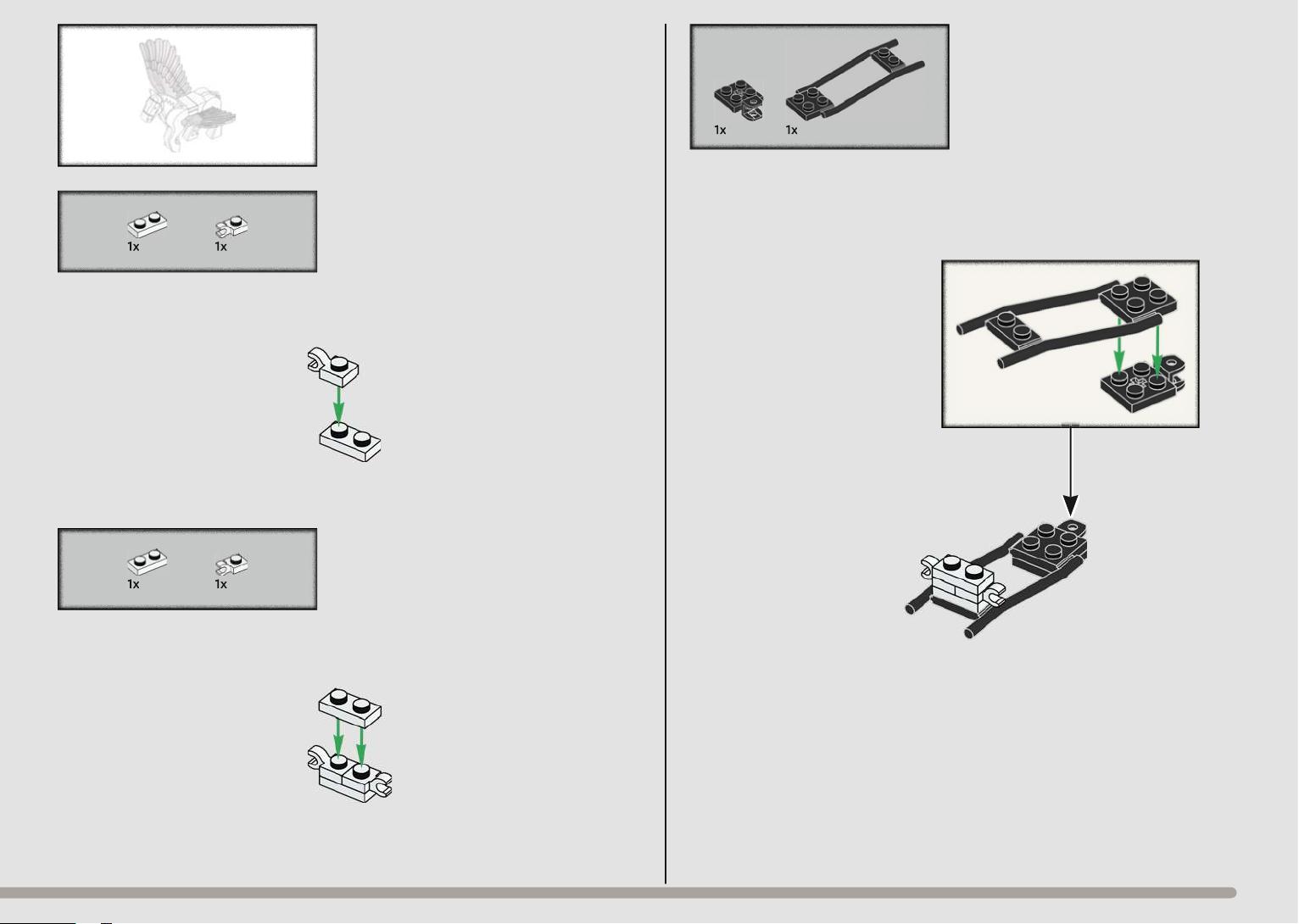 1x 1x

1x 1x

1x 1x