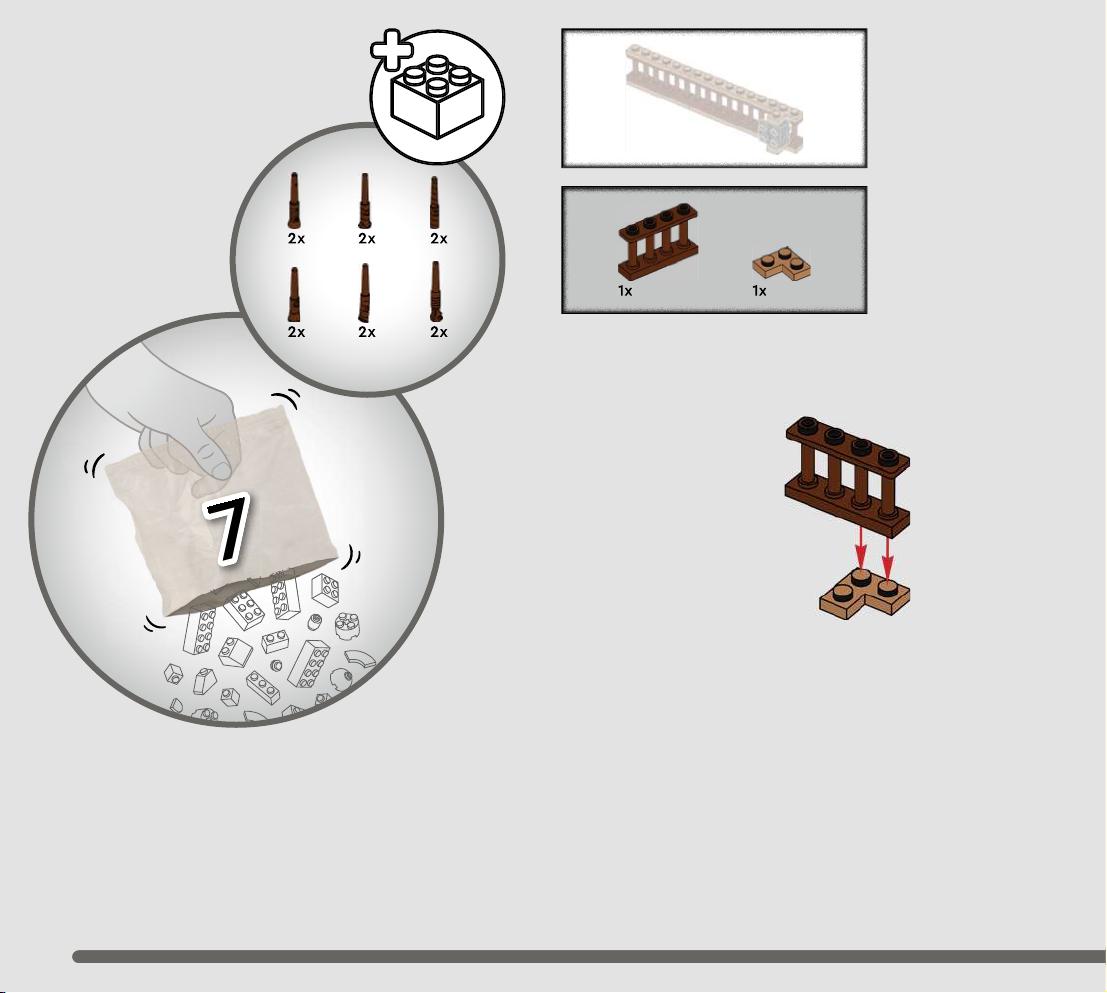 2x 2x 2x

2x 2x 2x

7

1x 1x