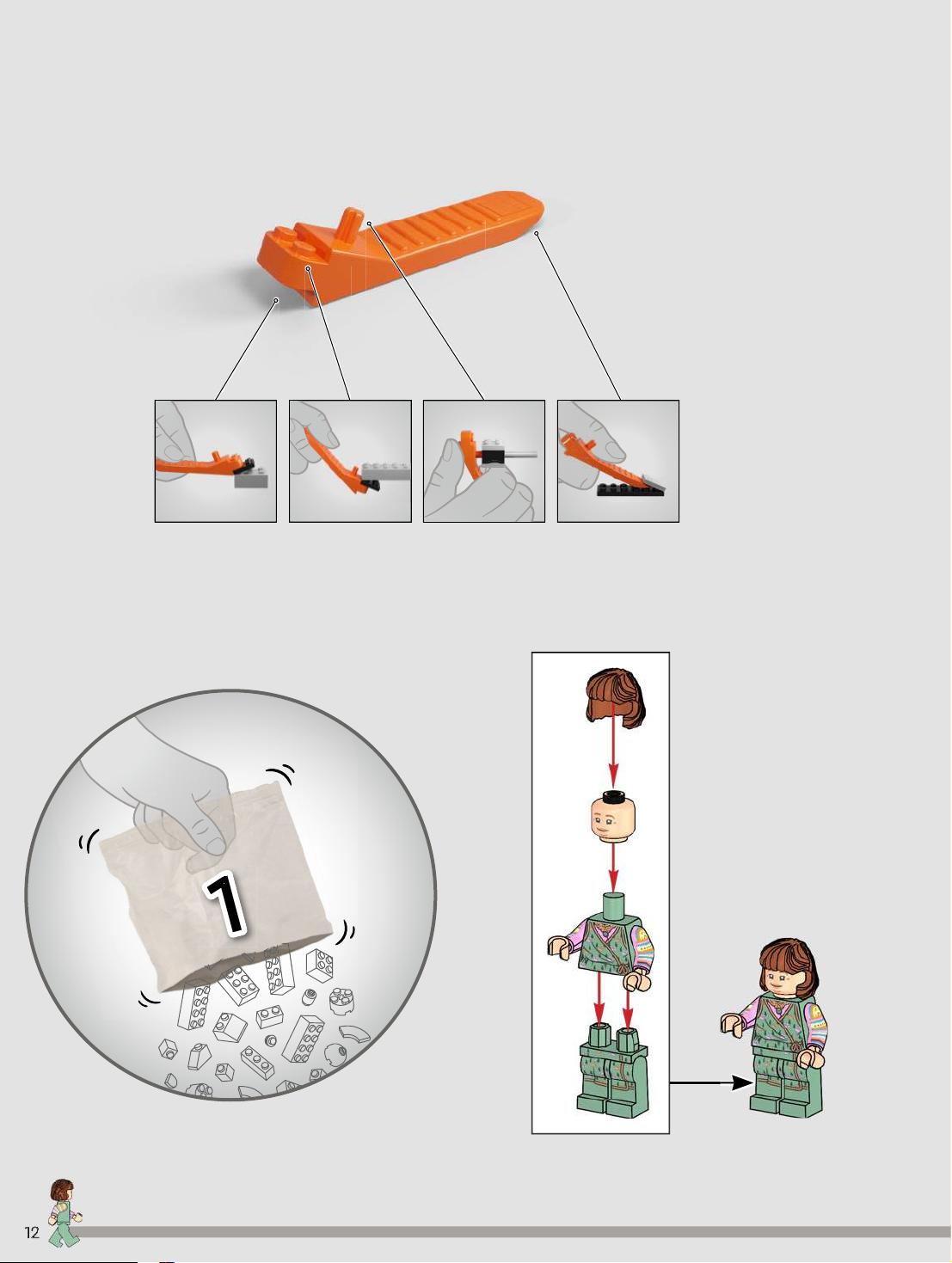 1

12