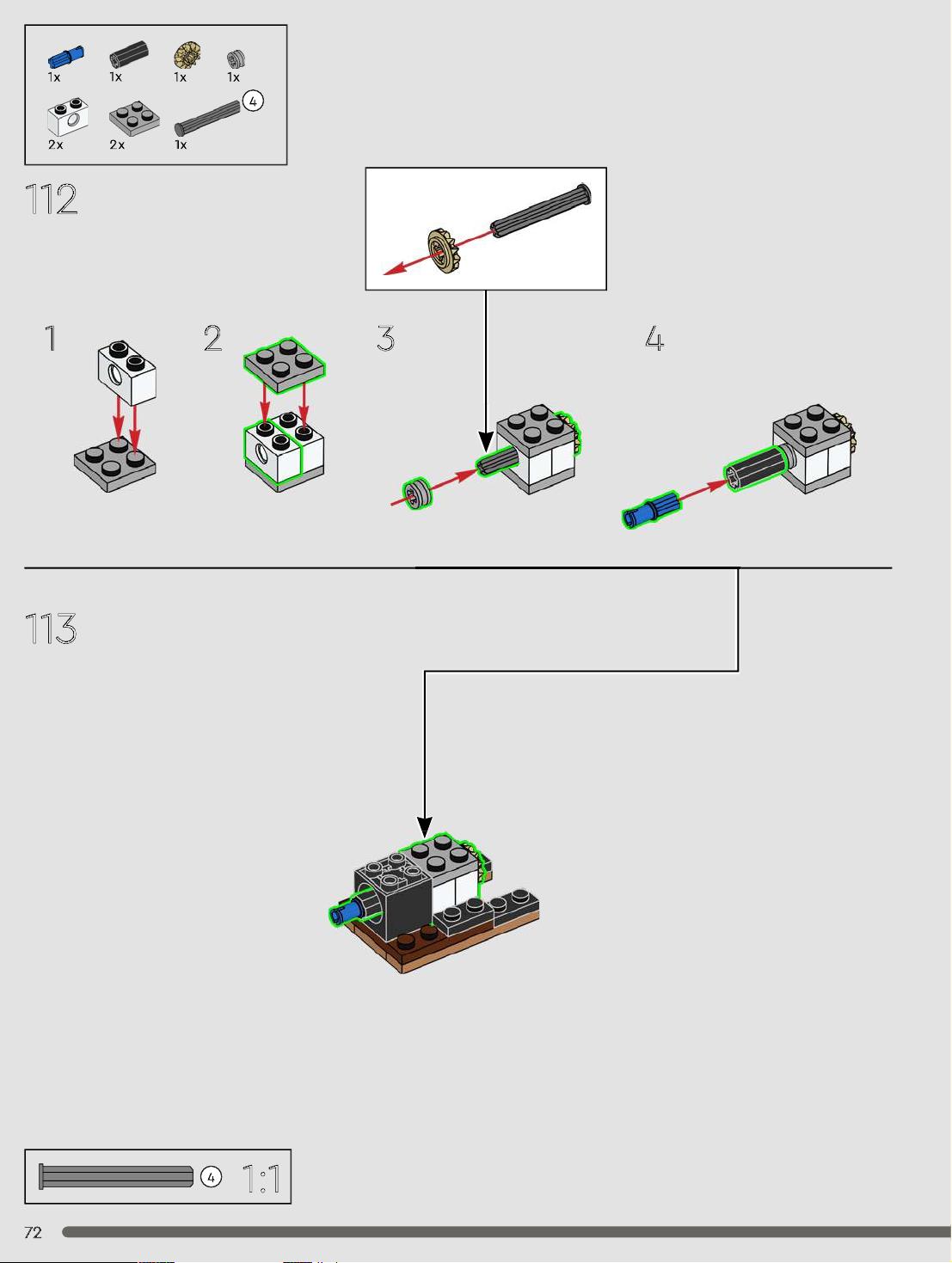 1x 1x 1x 1x
4
2x 2x 1x

112

1

2

3

4

113

4 1:1

72