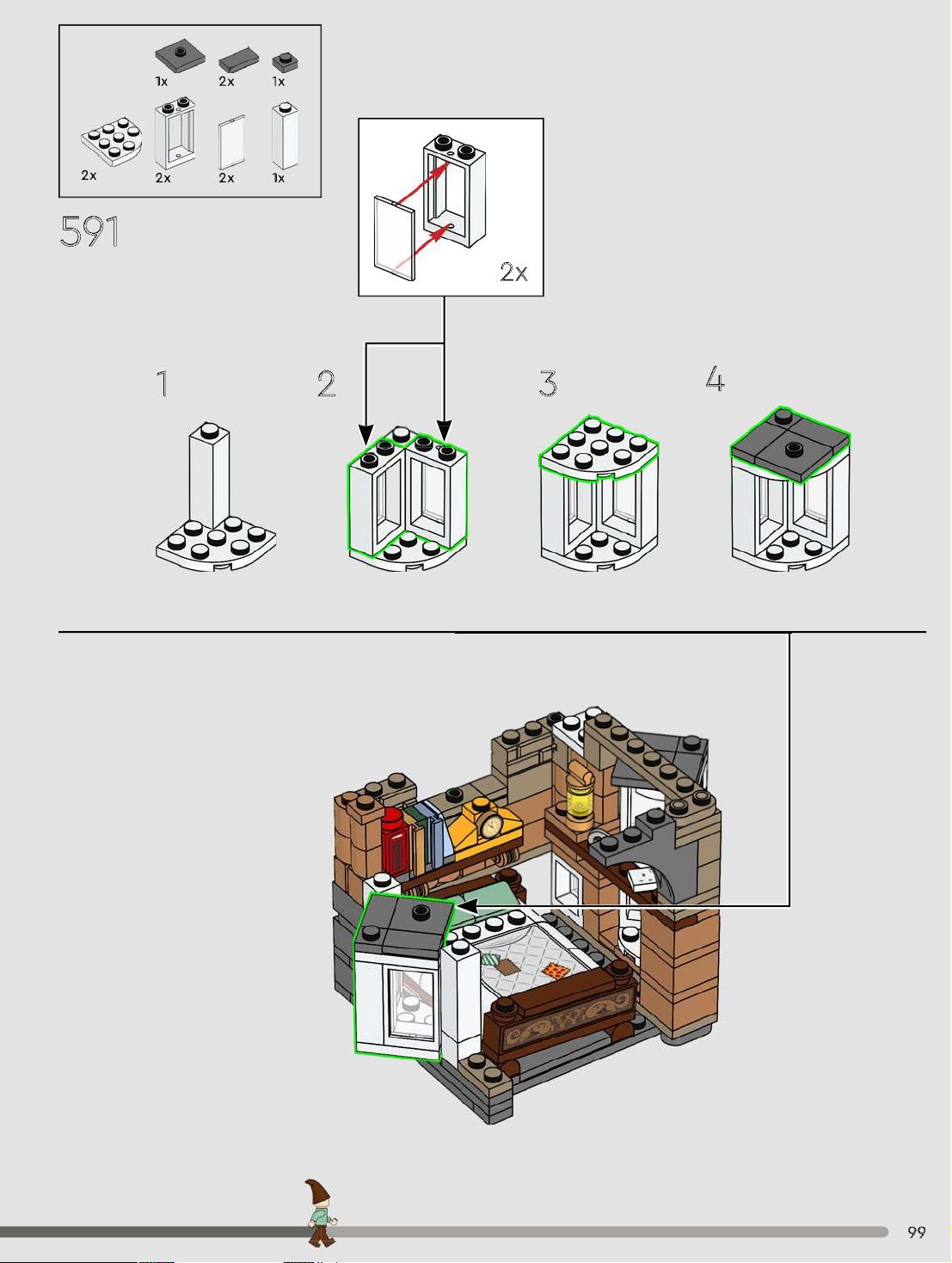 1x 2x 1x
2x 2x 2x 1x

591

2x

1

2

3

4

99