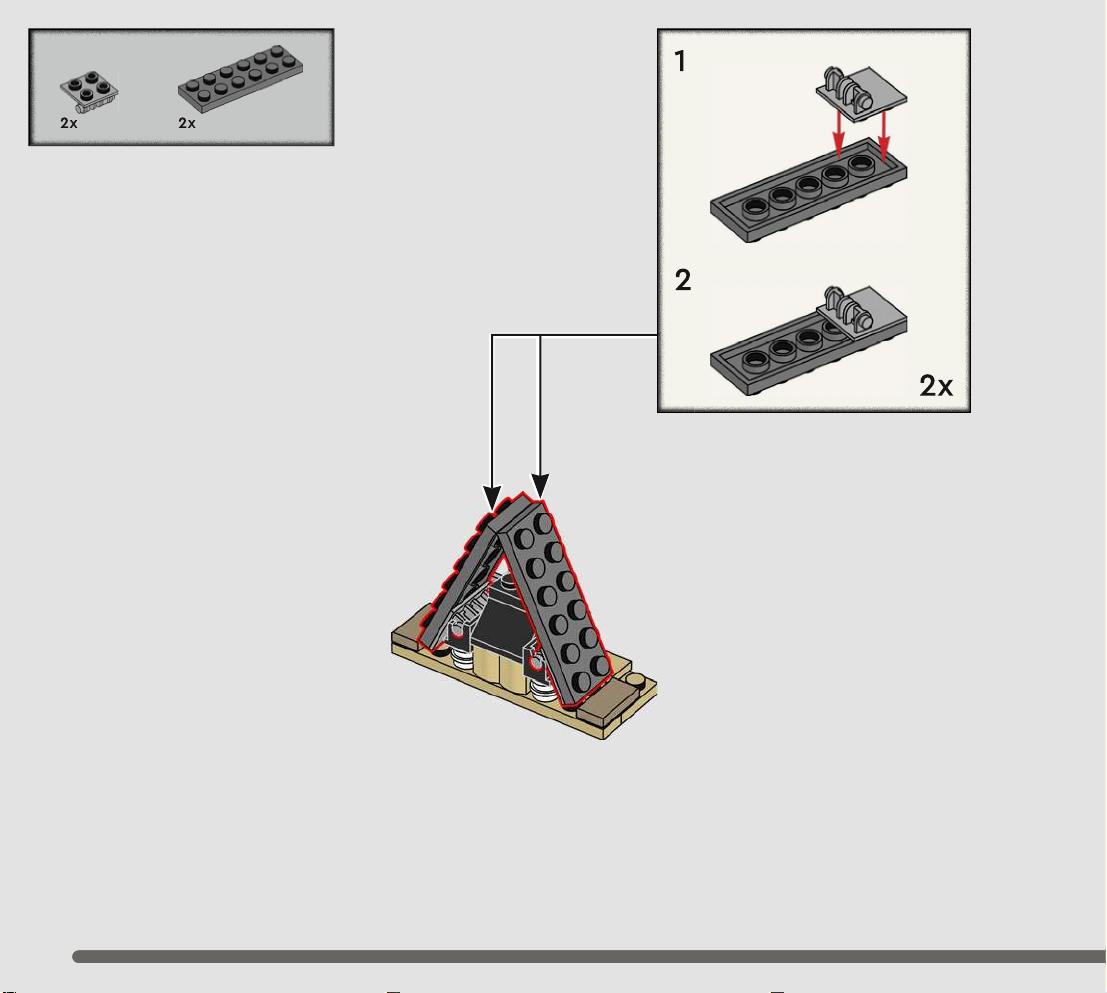 2x 2x

1

2

2x