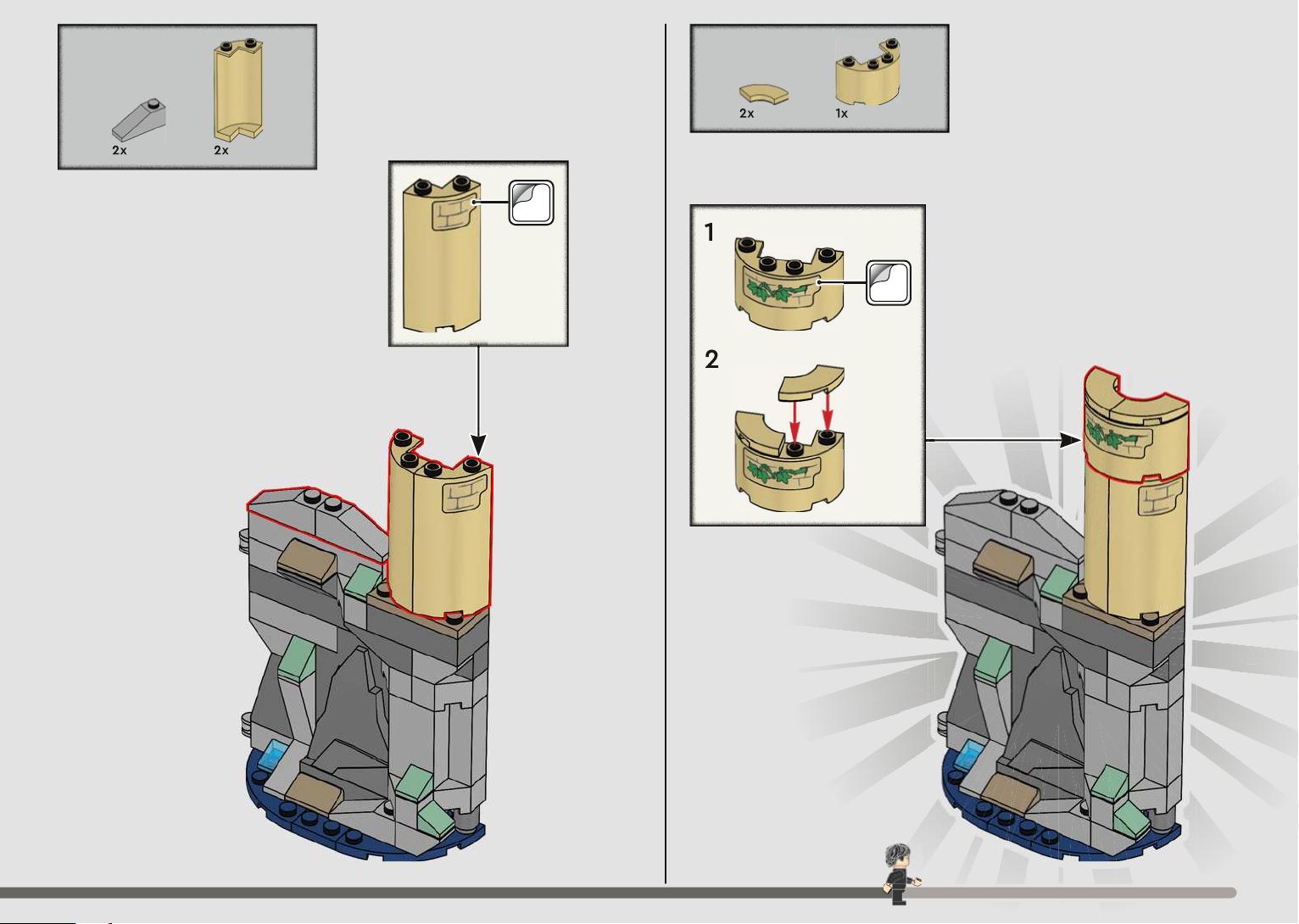 2x 2x

2x 1x

1

2