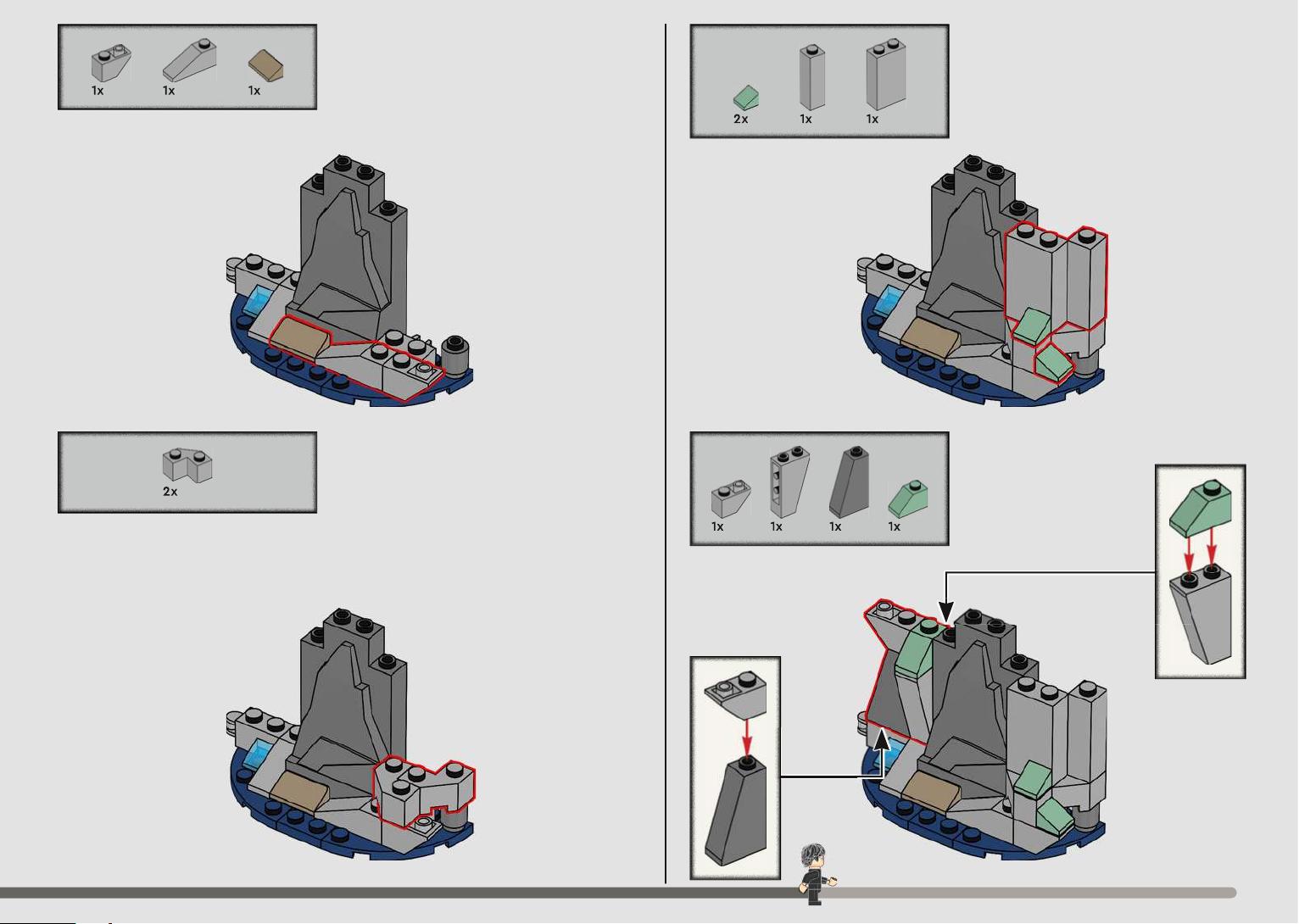 1x 1x 1x

2x

2x 1x 1x

1x 1x 1x 1x