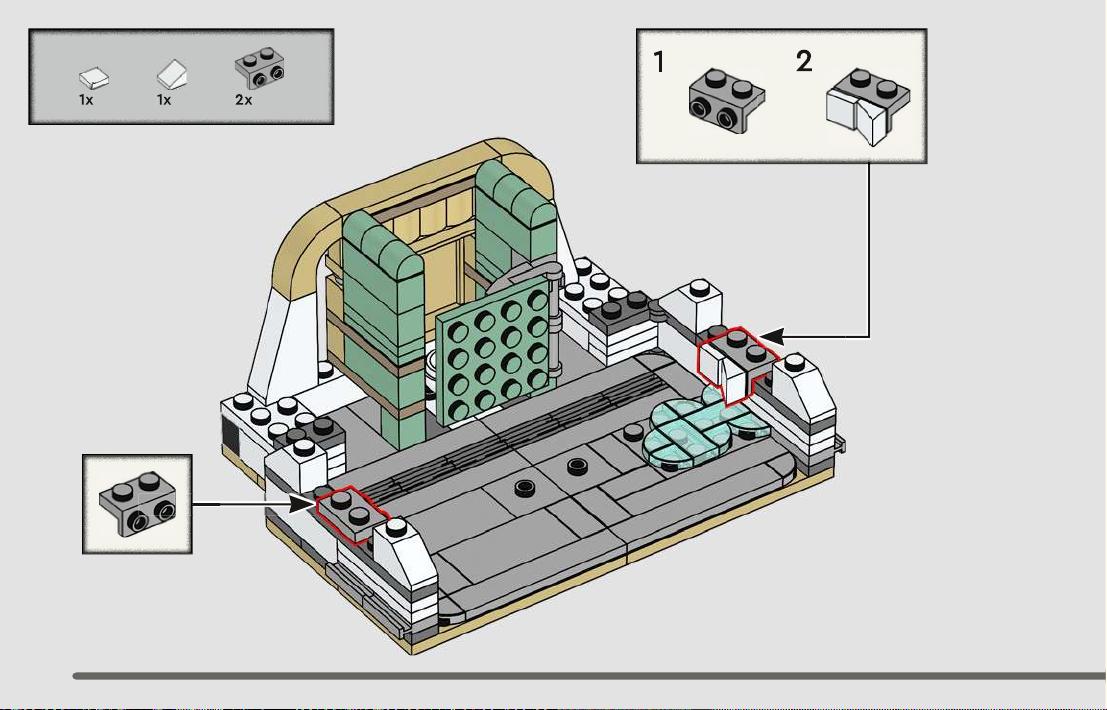 1x 1x 2x

1 2