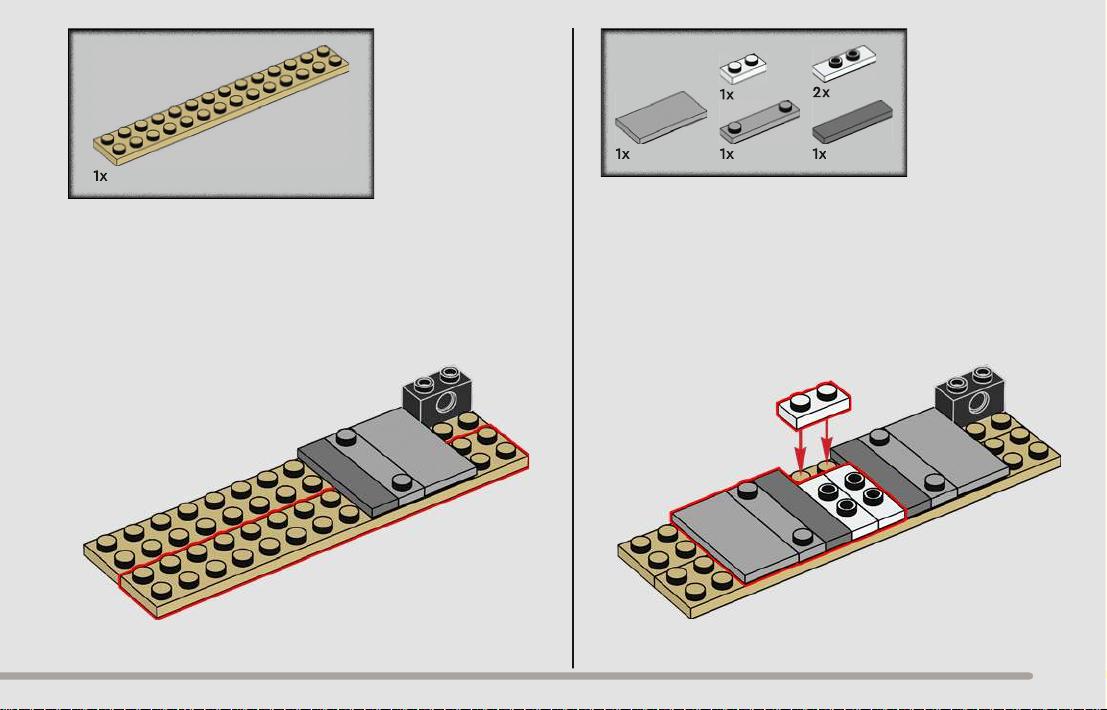 1x

1x
2x
1x
1x
1x