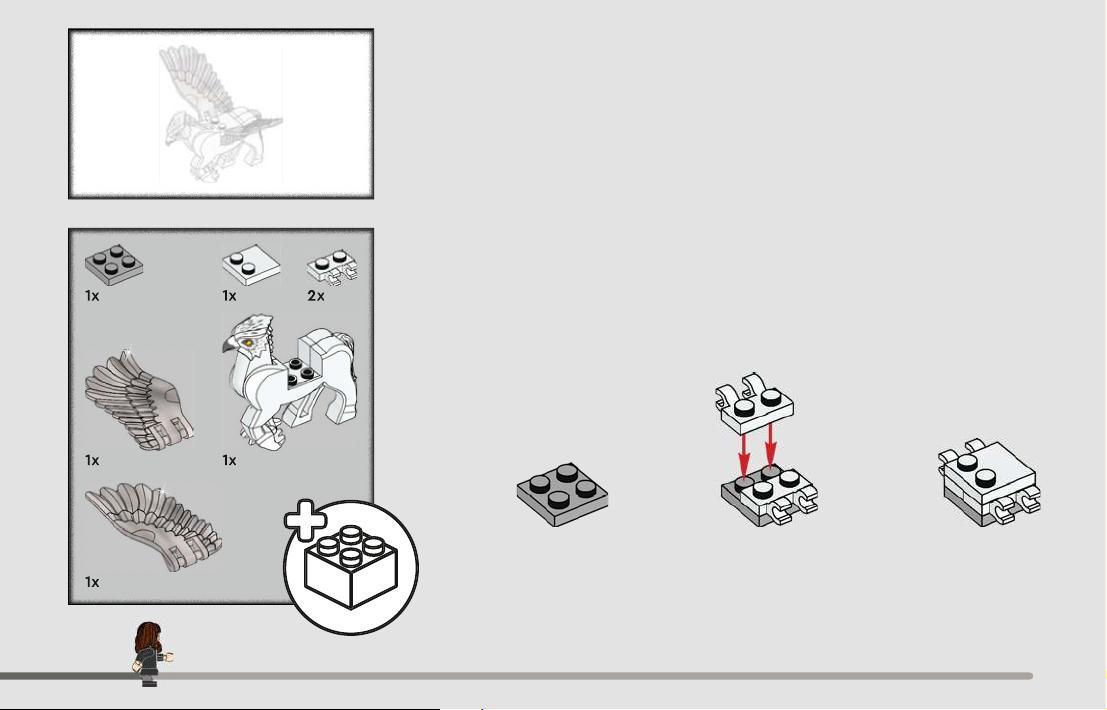 1x
1x
2x
1x
1x
1x