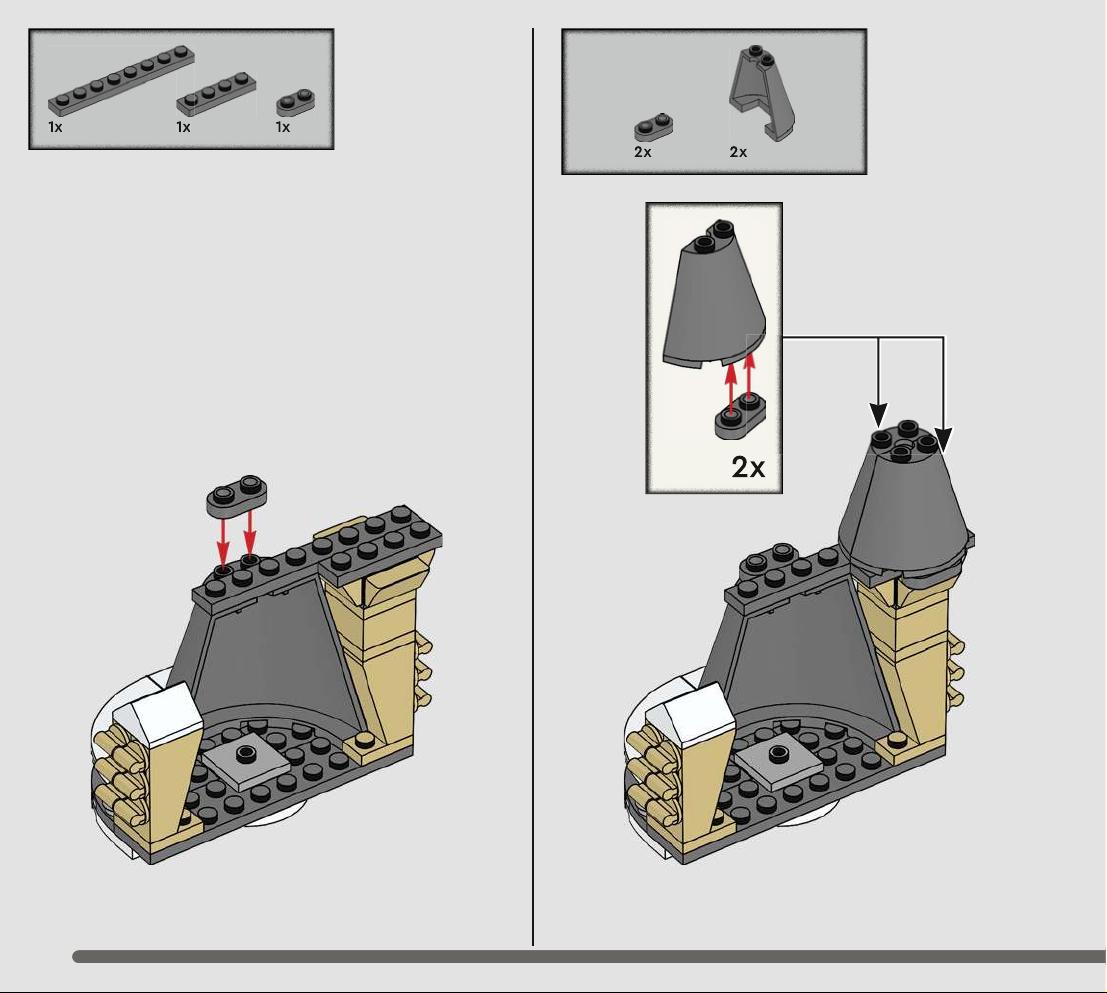 1x
1x
1x

2x
2x

2x