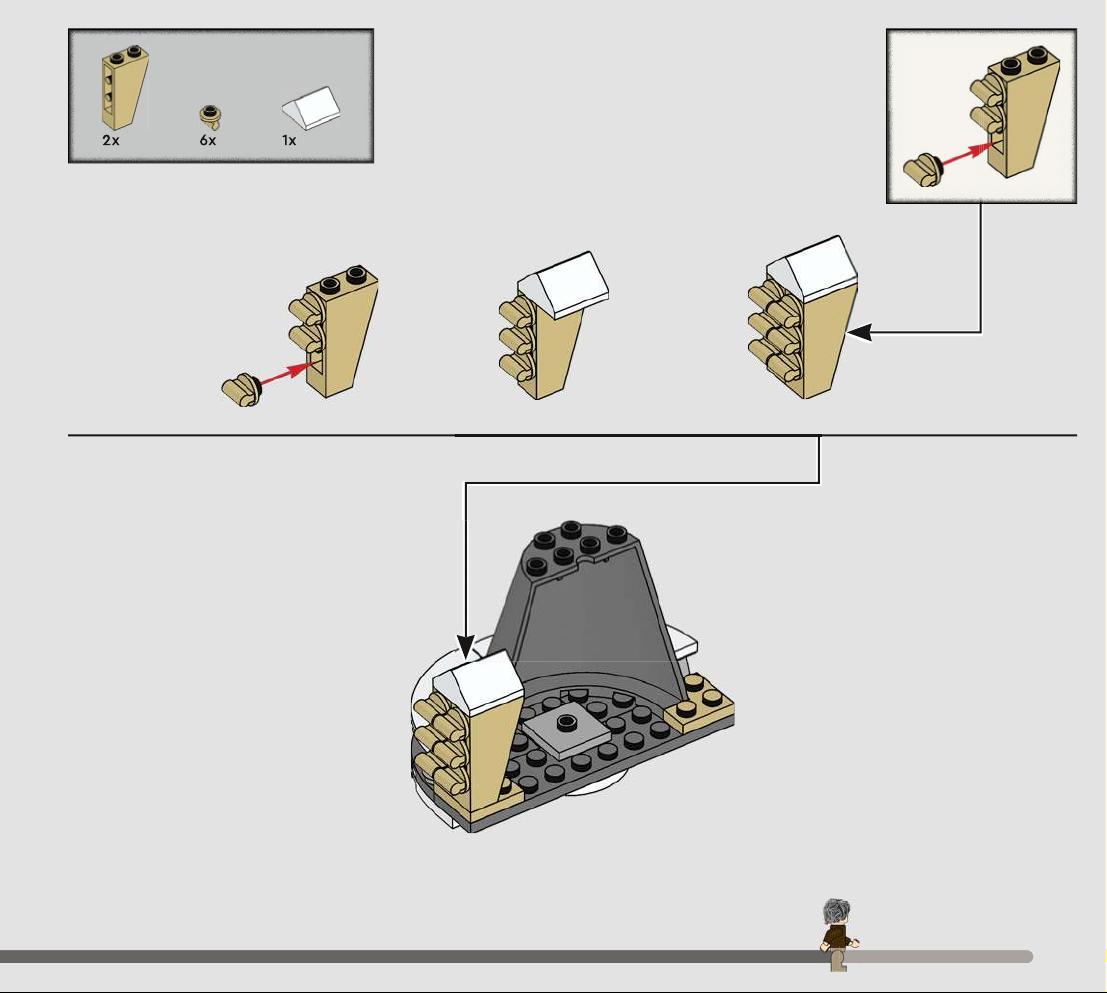 2x
6x
1x