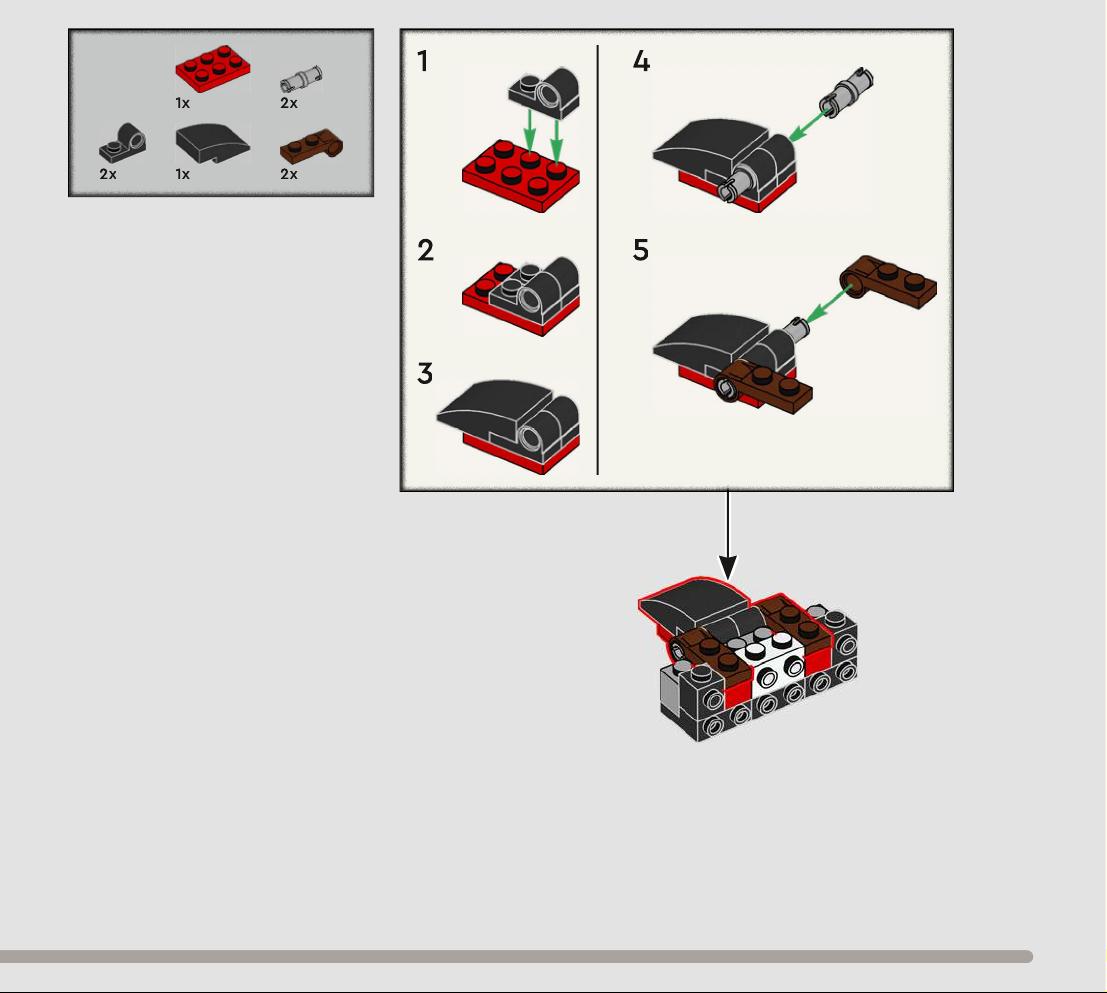 1x
2x
2x
1x
2x

1
2
3
4
5