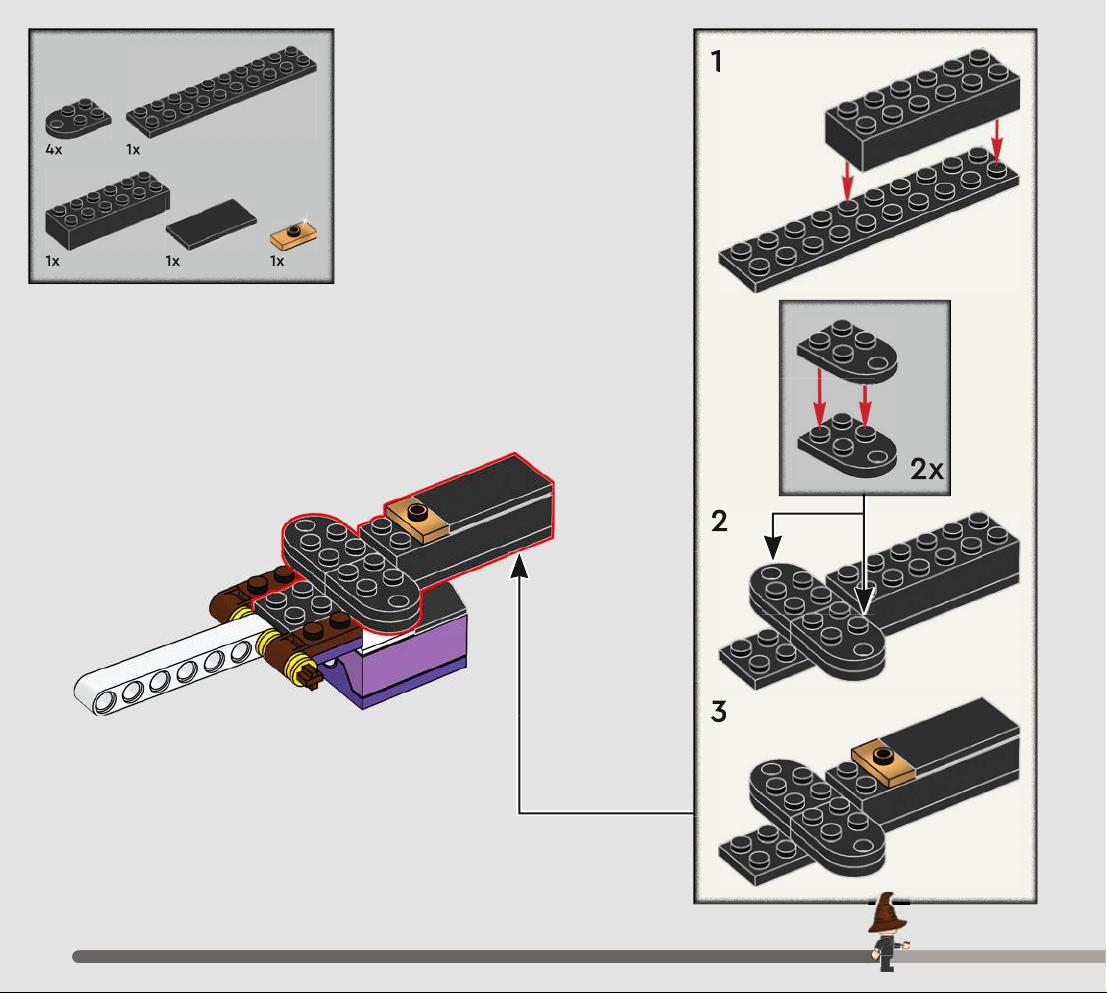 4x
1x
1x
1x
1x

1
2x
2
3