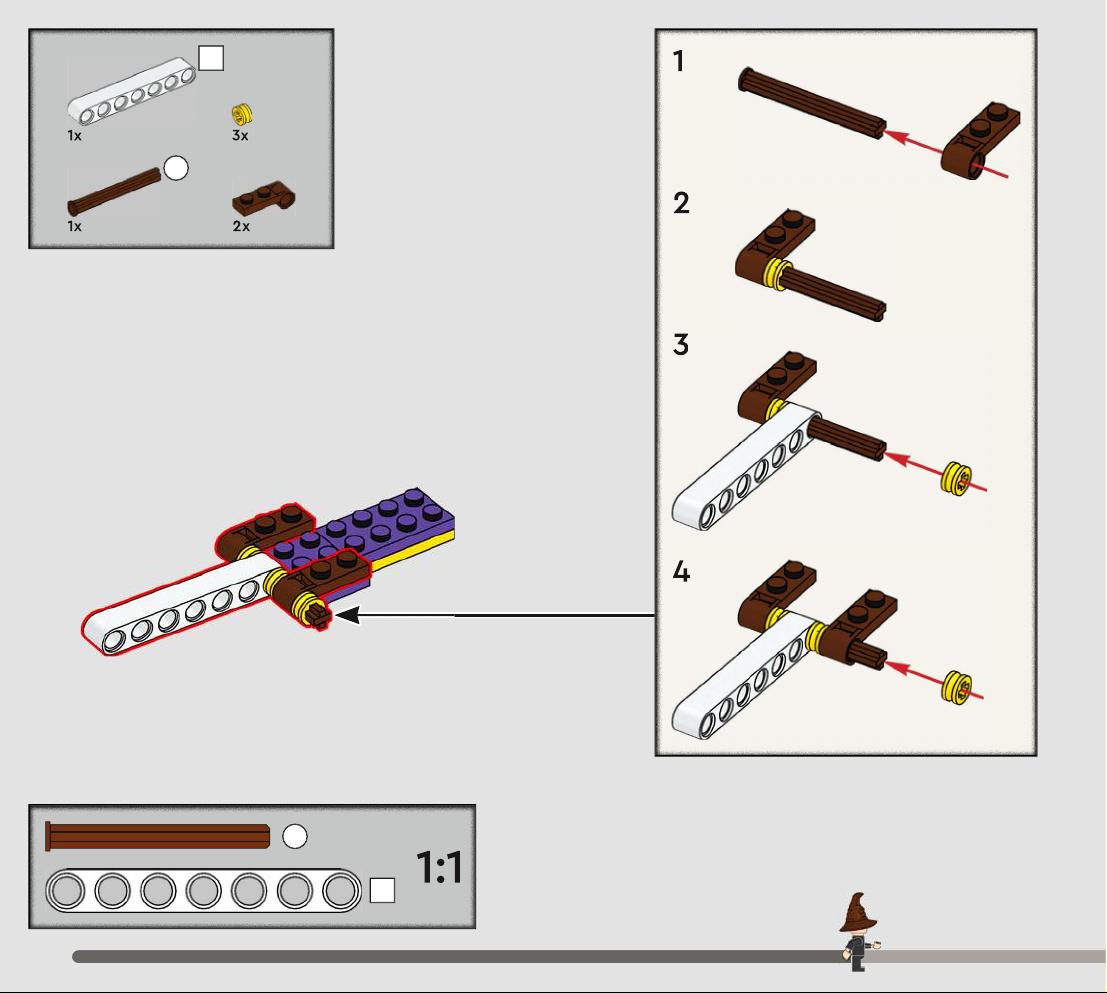 1x
3x
1x
2x

1

2

3

4

1:1